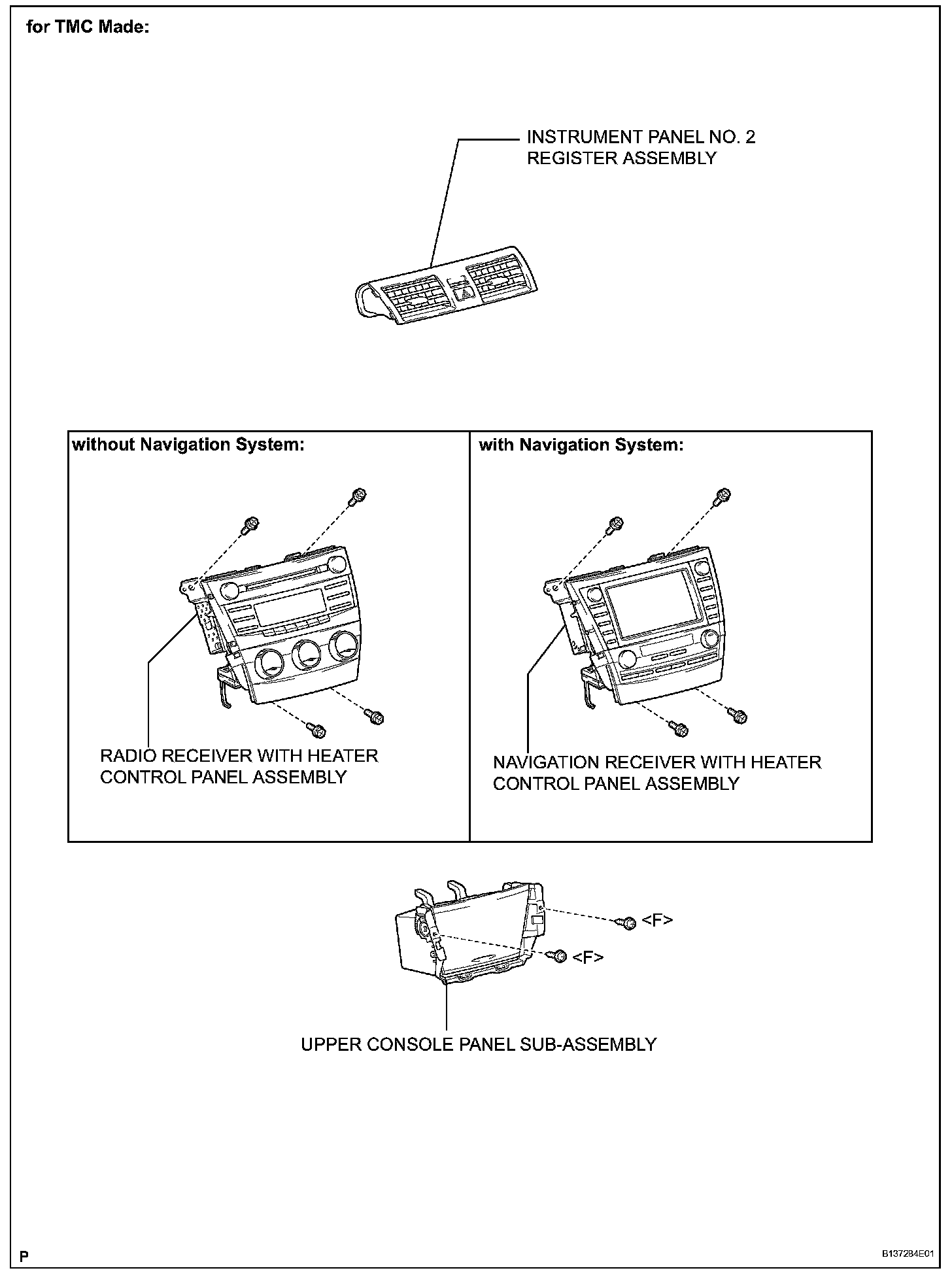 for TMC Made:

INSTRUMENT PANEL NO. 2 REGISTER ASSEMBLY

without Navigation System:

RADIO RECEIVER WITH HEATER CONTROL PANEL ASSEMBLY

with Navigation System:

NAVIGATION RECEIVER WITH HEATER CONTROL PANEL ASSEMBLY

<F>

<F>

UPPER CONSOLE PANEL SUB-ASSEMBLY

P

B137284E01