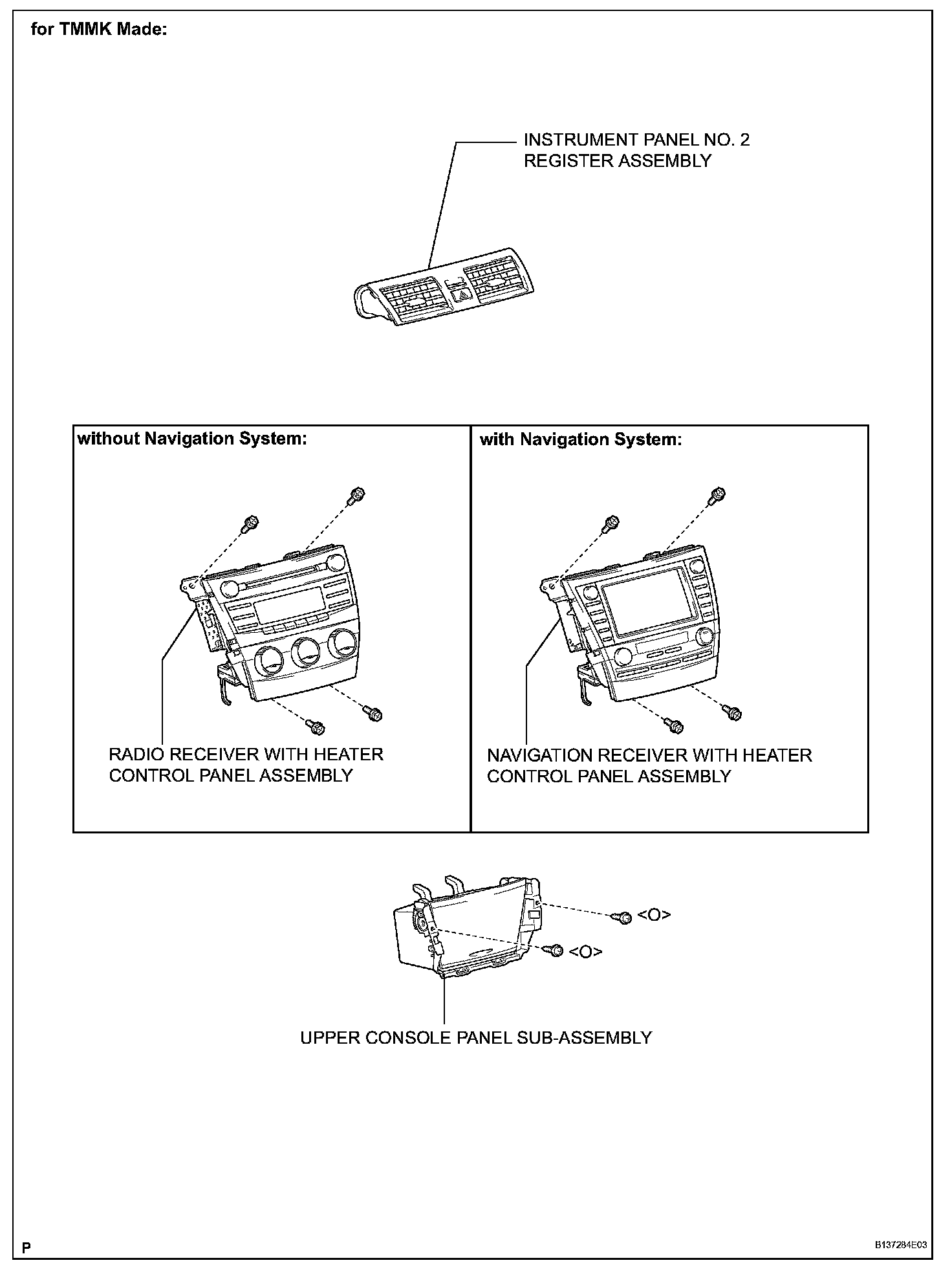 for TMMK Made:

INSTRUMENT PANEL NO. 2 REGISTER ASSEMBLY

without Navigation System:

RADIO RECEIVER WITH HEATER CONTROL PANEL ASSEMBLY

with Navigation System:

NAVIGATION RECEIVER WITH HEATER CONTROL PANEL ASSEMBLY

<O>

<O>

UPPER CONSOLE PANEL SUB-ASSEMBLY

P

B137284E03