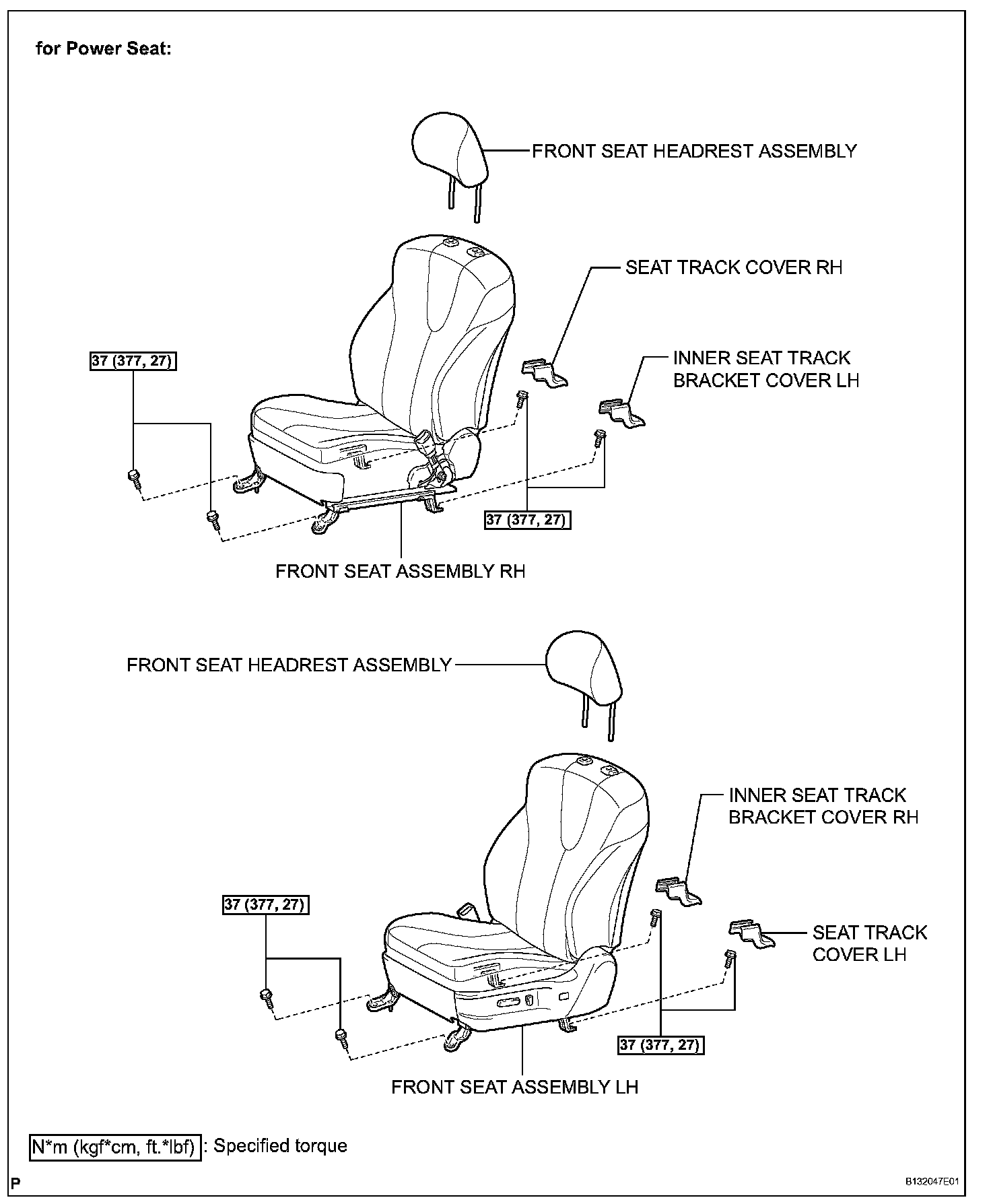 for Power Seat:

FRONT SEAT HEADREST ASSEMBLY

SEAT TRACK COVER RH

37 (377, 27)

INNER SEAT TRACK BRACKET COVER LH

37 (377, 27)

FRONT SEAT ASSEMBLY RH

FRONT SEAT HEADREST ASSEMBLY

INNER SEAT TRACK BRACKET COVER RH

37 (377, 27)

SEAT TRACK COVER LH

37 (377, 27)

FRONT SEAT ASSEMBLY LH

N*m (kgf*cm, ft.*lbf) : Specified torque

P

B132047E01