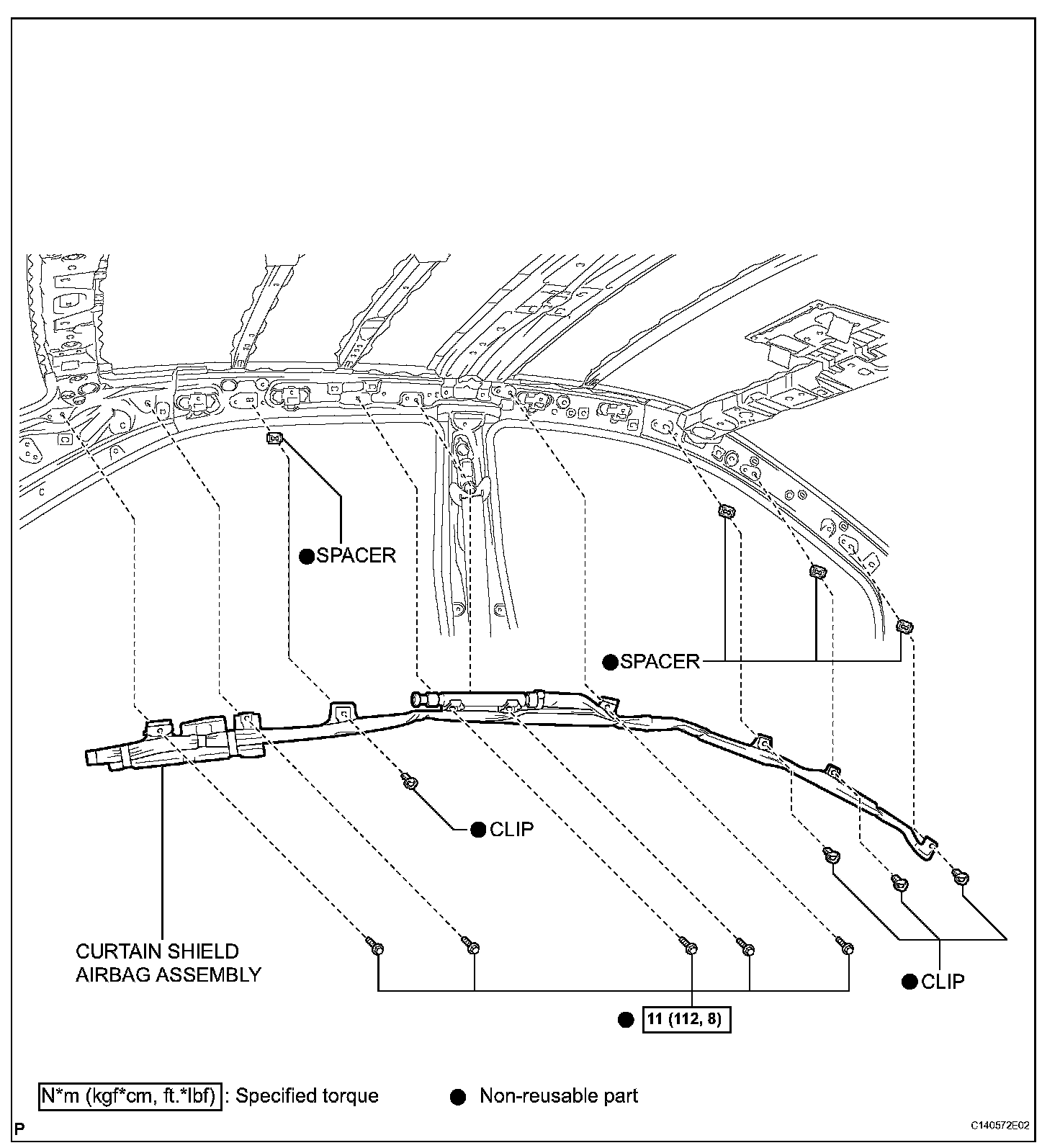 ●SPACER

●SPACER

●CLIP

CURTAIN SHIELD AIRBAG ASSEMBLY

●CLIP

● 11 (112, 8)

N*m (kgf*cm, ft.*lbf) : Specified torque ● Non-reusable part

P

C140572E02