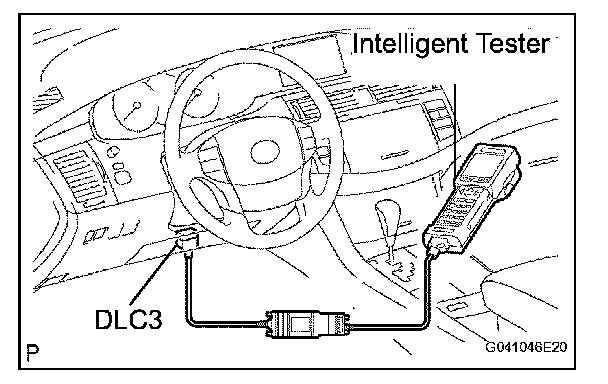 Intelligent Tester

DLC3

P

G041046E20