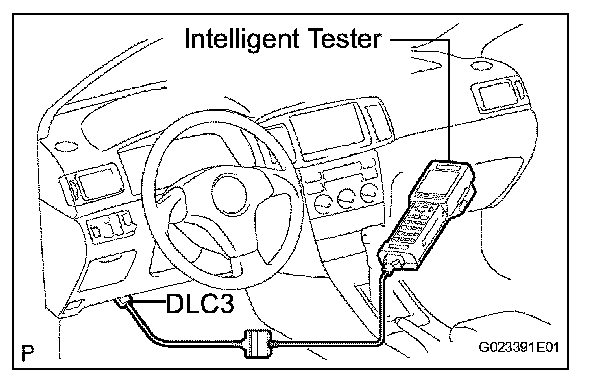 Intelligent Tester

DLC3

P

G023391E01