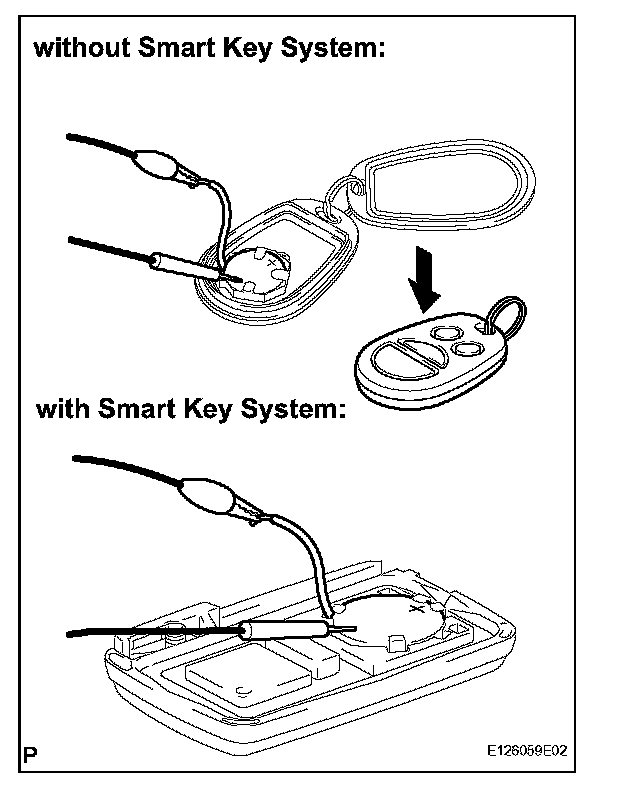 without Smart Key System:

with Smart Key System:

P

E126059E02