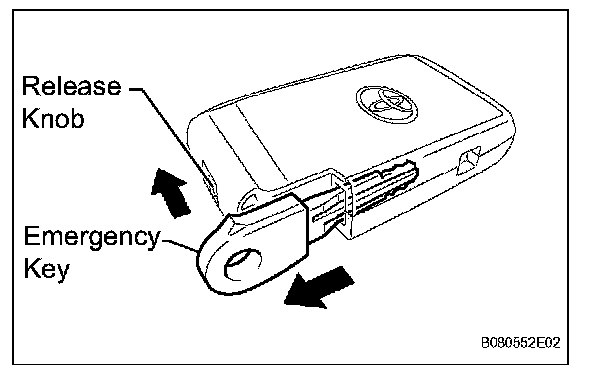 Release Knob

Emergency Key

B080552E02