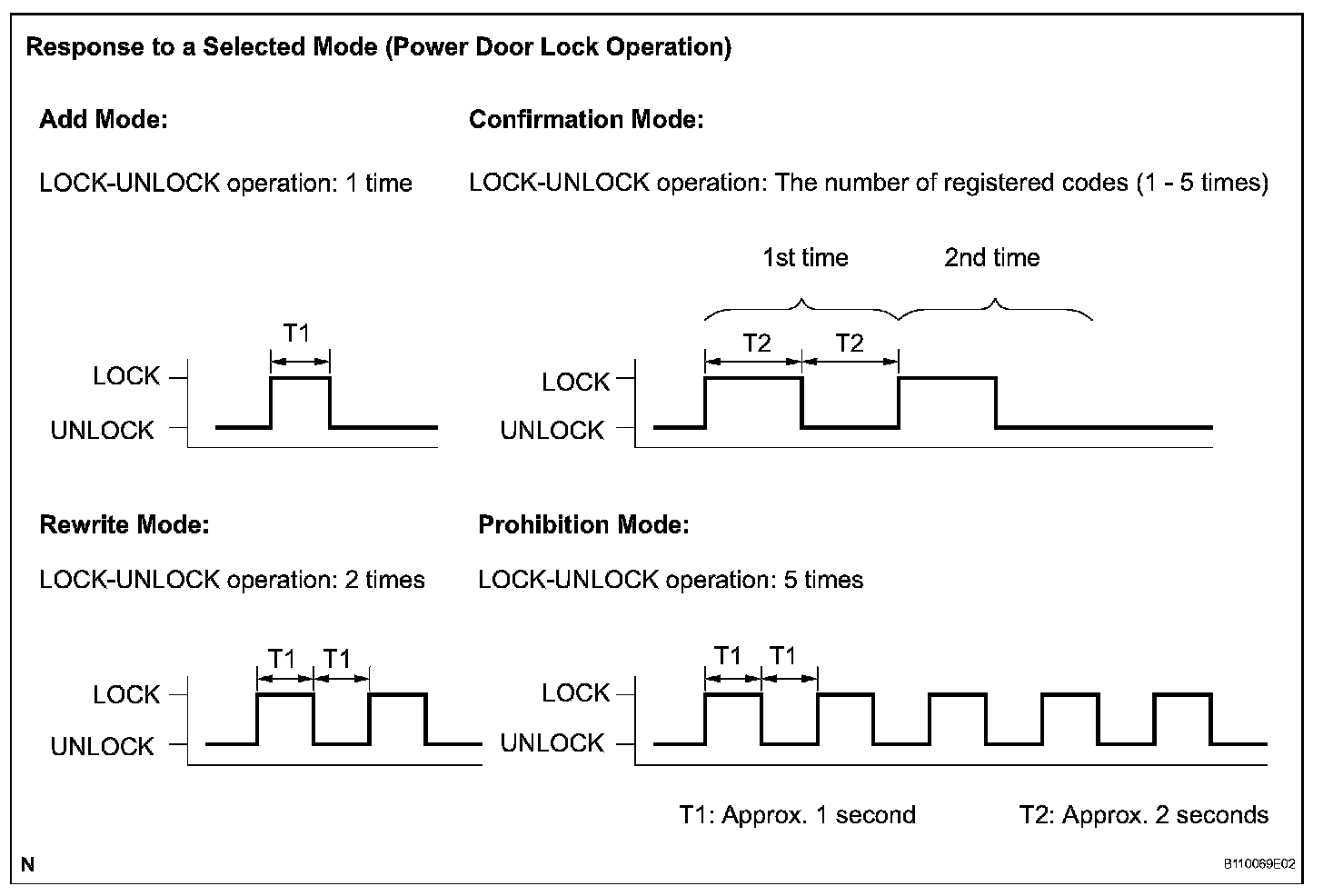 Response to a Selected Mode (Power Door Lock Operation)

Add Mode:

LOCK-UNLOCK operation: 1 time

T1

LOCK

UNLOCK

Confirmation Mode:

LOCK-UNLOCK operation: The number of registered codes (1 - 5 times)

1st time

2nd time

T2

T2

LOCK

UNLOCK

Rewrite Mode:

LOCK-UNLOCK operation: 2 times

T1

T1

LOCK

UNLOCK

Prohibition Mode:

LOCK-UNLOCK operation: 5 times

T1

T1

LOCK

UNLOCK

T1: Approx. 1 second

T2: Approx. 2 seconds

N

B110069E02