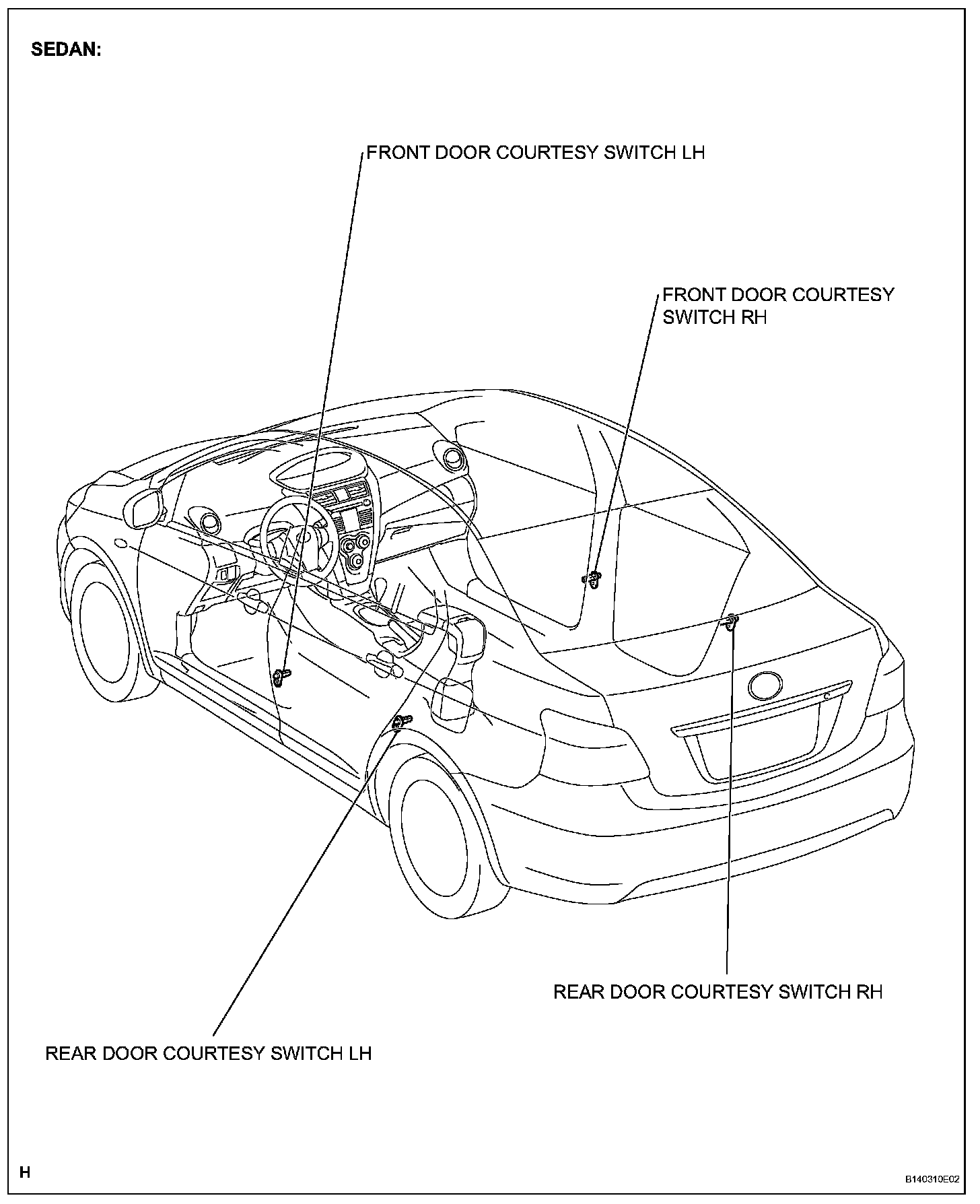 SEDAN:

FRONT DOOR COURTESY SWITCH LH

FRONT DOOR COURTESY SWITCH RH

REAR DOOR COURTESY SWITCH RH

REAR DOOR COURTESY SWITCH LH

H

B140310E02