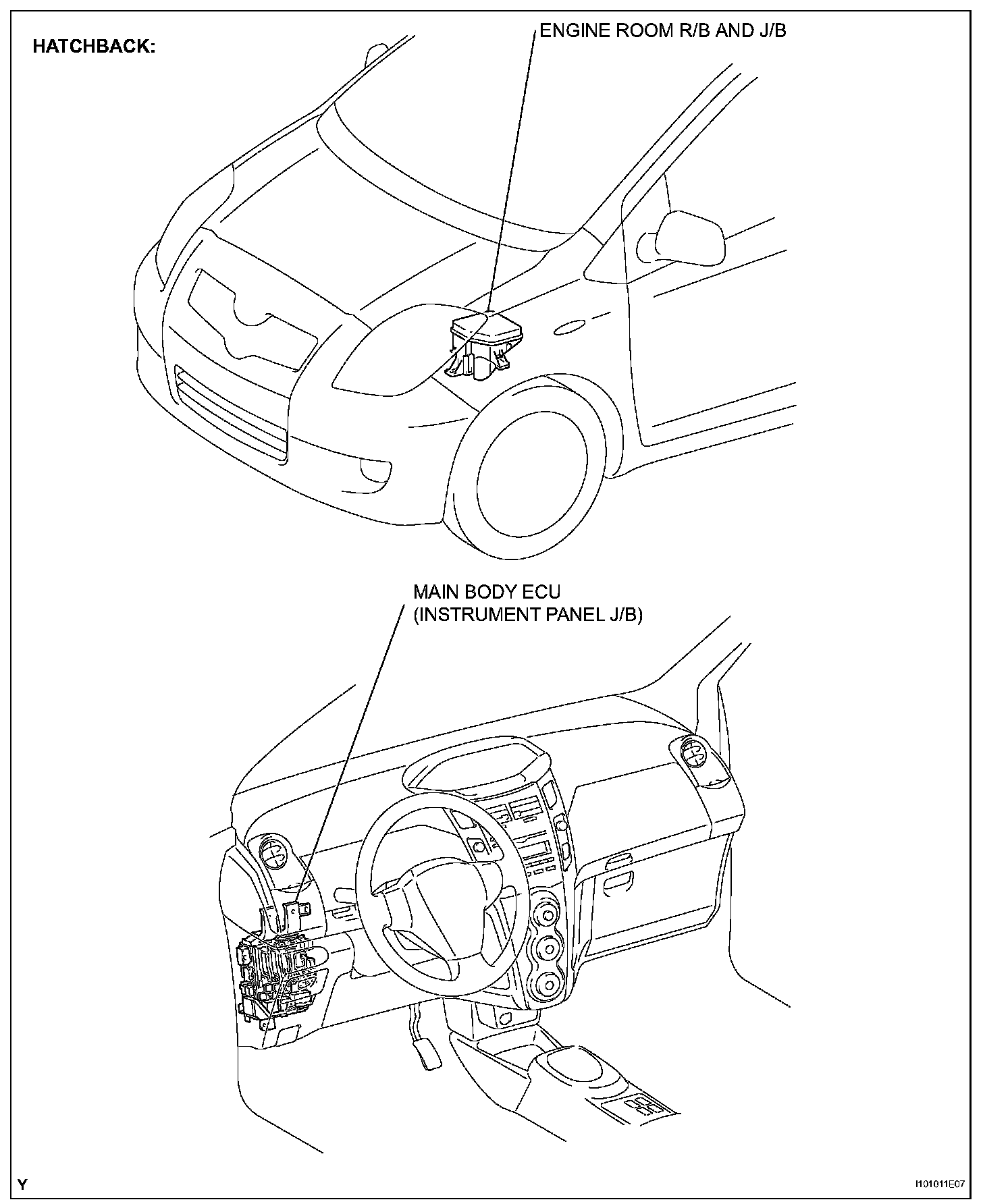 HATCHBACK:

ENGINE ROOM R/B AND J/B

MAIN BODY ECU
(INSTRUMENT PANEL J/B)

Y

I101011E07