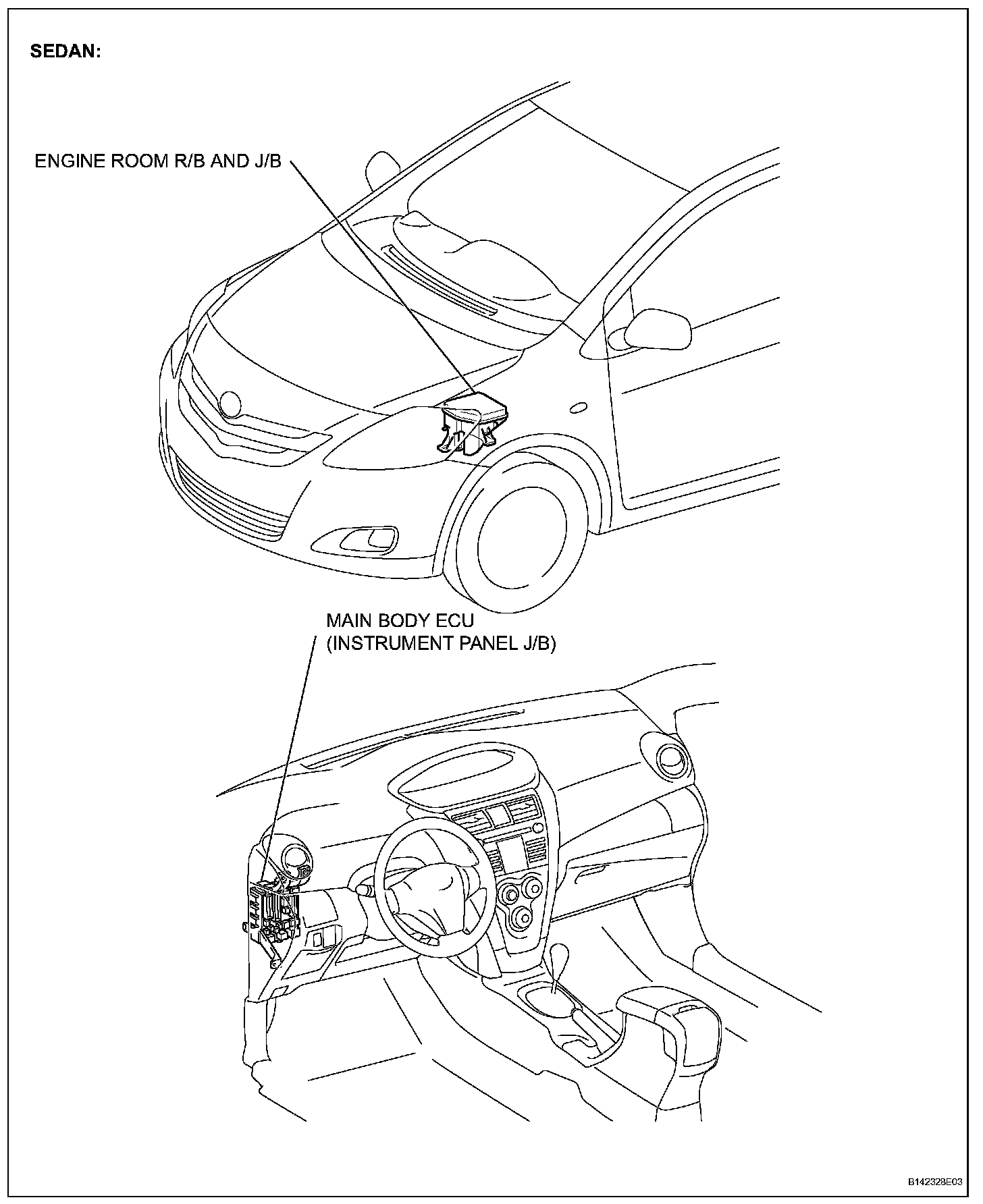 SEDAN:

ENGINE ROOM R/B AND J/B

MAIN BODY ECU
(INSTRUMENT PANEL J/B)

B142328E03