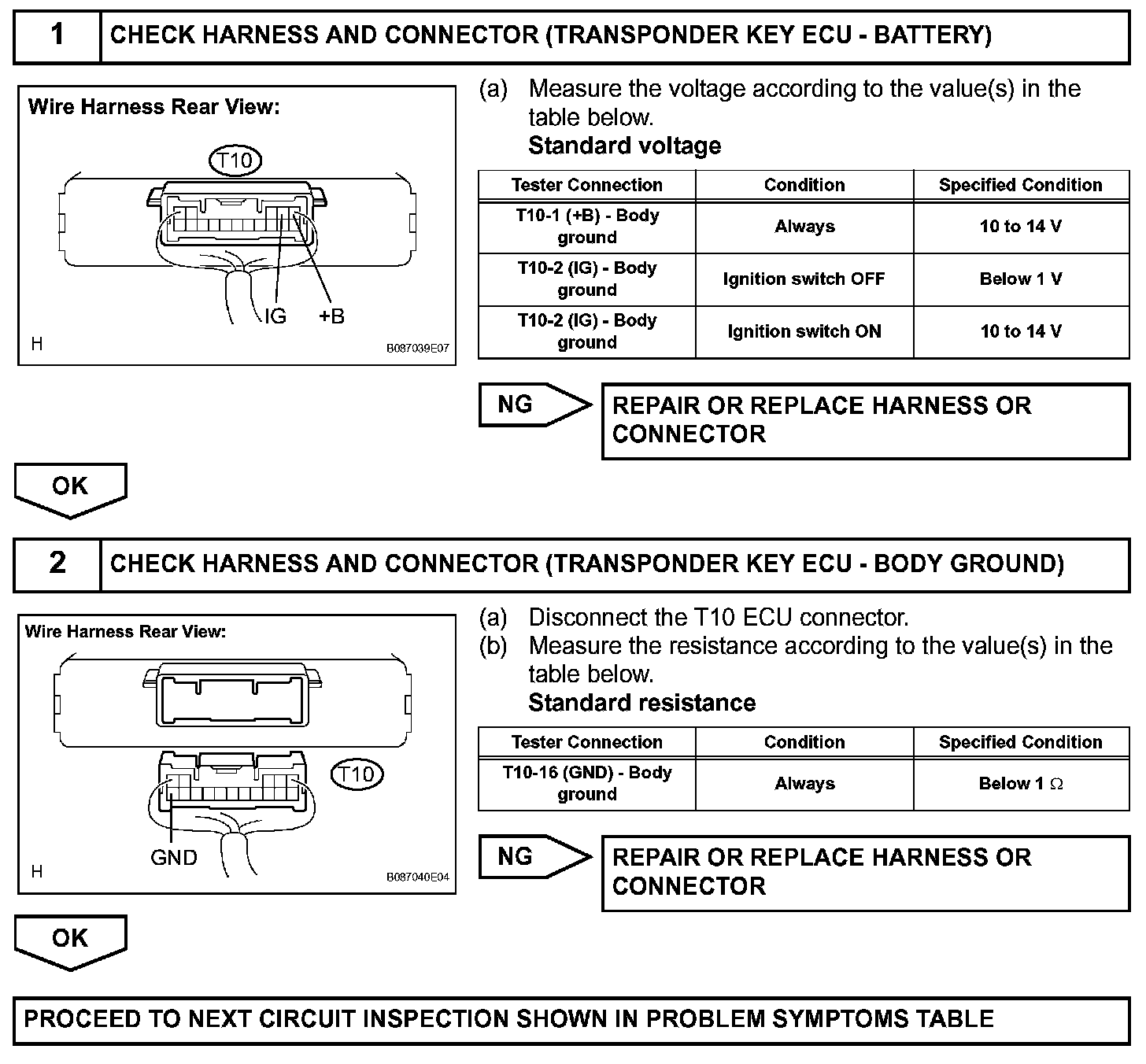 1 CHECK HARNESS AND CONNECTOR (TRANSPONDER KEY ECU - BATTERY)

Wire Harness Rear View:

T10

IG +B

H B087039E07

(a) Measure the voltage according to the value(s) in the table below.
Standard voltage

| Tester Connection | Condition | Specified Condition |
|---|---|---|
| T10-1 (+B) - Body ground | Always | 10 to 14 V |
| T10-2 (IG) - Body ground | Ignition switch OFF | Below 1 V |
| T10-2 (IG) - Body ground | Ignition switch ON | 10 to 14 V |

NG REPAIR OR REPLACE HARNESS OR CONNECTOR

OK

2 CHECK HARNESS AND CONNECTOR (TRANSPONDER KEY ECU - BODY GROUND)

Wire Harness Rear View:

T10

GND

H B087040E04

(a) Disconnect the T10 ECU connector.
(b) Measure the resistance according to the value(s) in the table below.
Standard resistance

| Tester Connection | Condition | Specified Condition |
|---|---|---|
| T10-16 (GND) - Body ground | Always | Below 1 $\Omega$ |

NG REPAIR OR REPLACE HARNESS OR CONNECTOR

OK

PROCEED TO NEXT CIRCUIT INSPECTION SHOWN IN PROBLEM SYMPTOMS TABLE