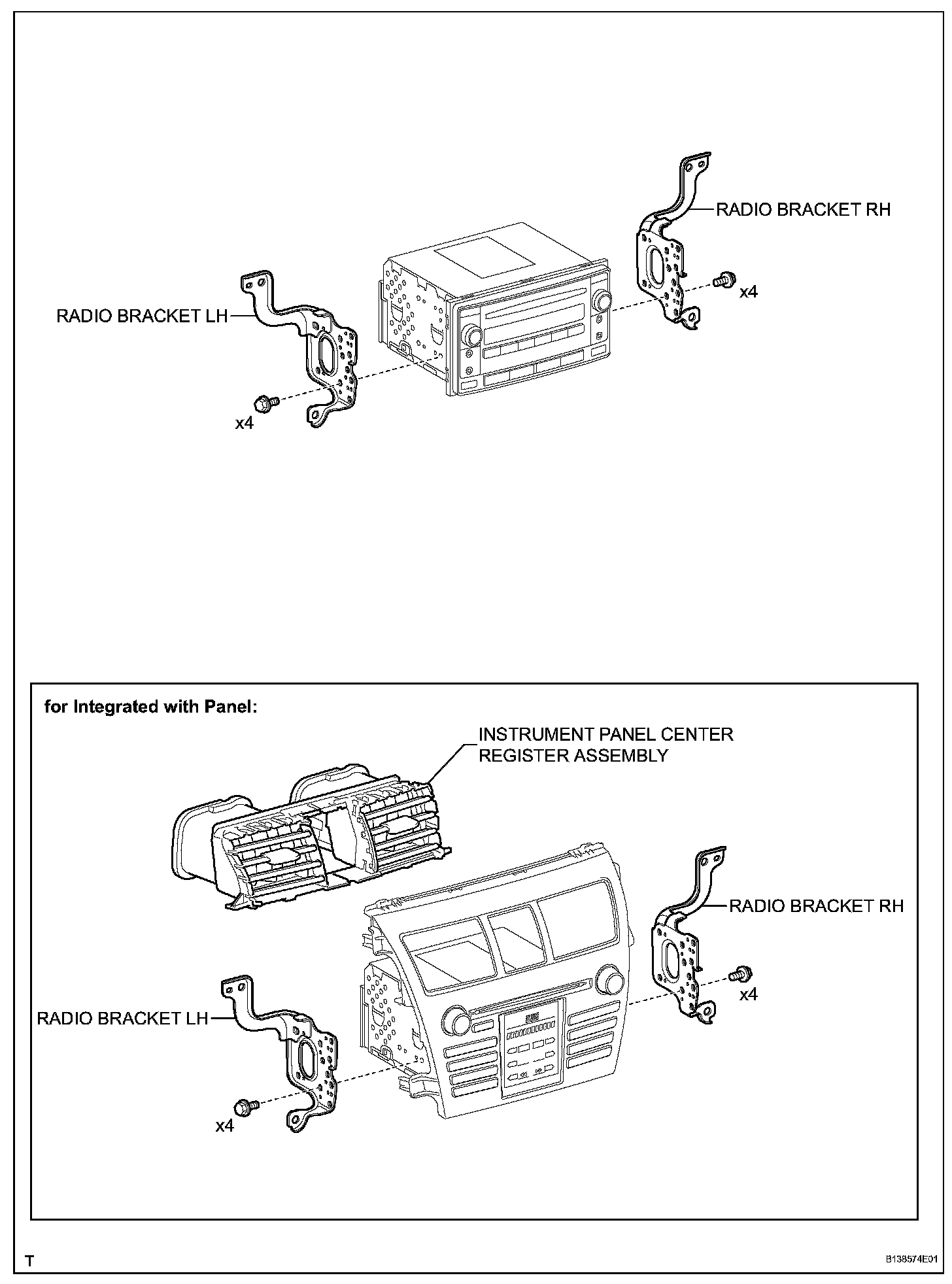 RADIO BRACKET RH

x4

RADIO BRACKET LH

x4

for Integrated with Panel:

INSTRUMENT PANEL CENTER REGISTER ASSEMBLY

RADIO BRACKET RH

x4

RADIO BRACKET LH

x4

T

B138574E01