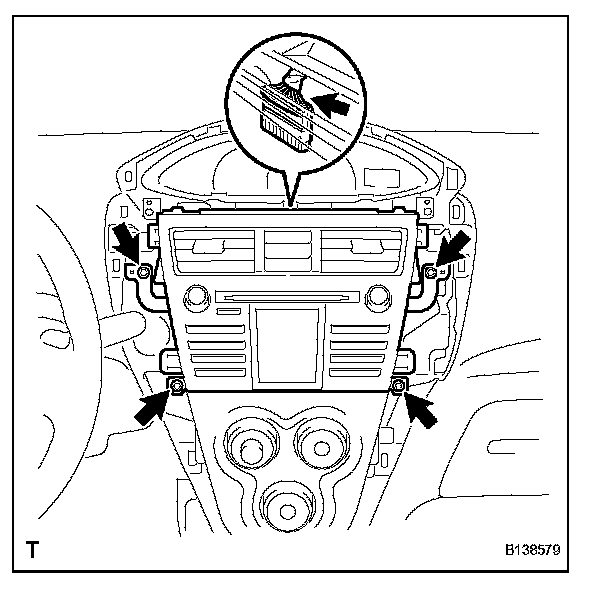 T

B138579