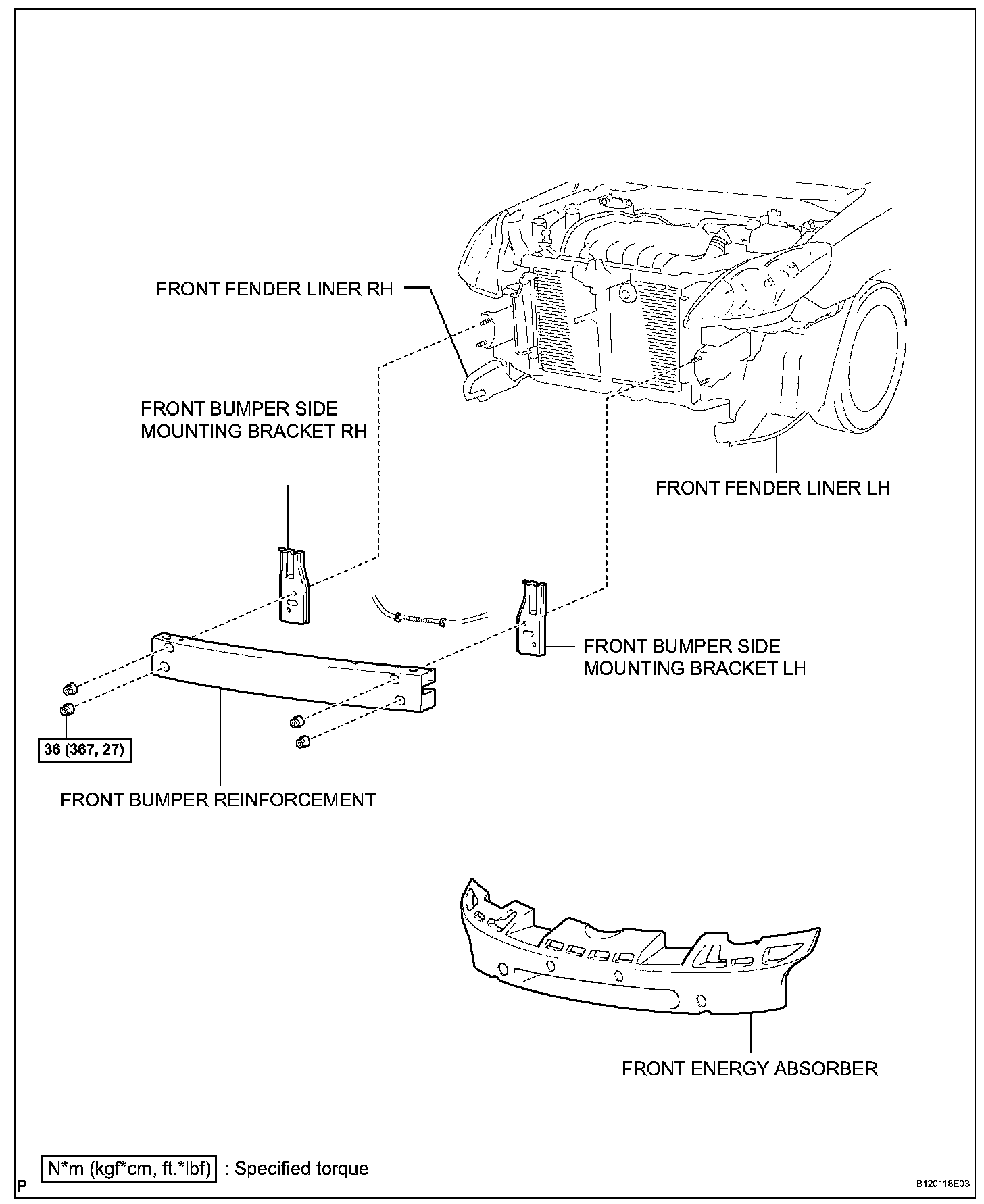 FRONT FENDER LINER RH

FRONT BUMPER SIDE MOUNTING BRACKET RH

FRONT FENDER LINER LH

FRONT BUMPER SIDE MOUNTING BRACKET LH

36 (367, 27)

FRONT BUMPER REINFORCEMENT

FRONT ENERGY ABSORBER

N*m (kgf*cm, ft.*lbf) : Specified torque

P

B120118E03