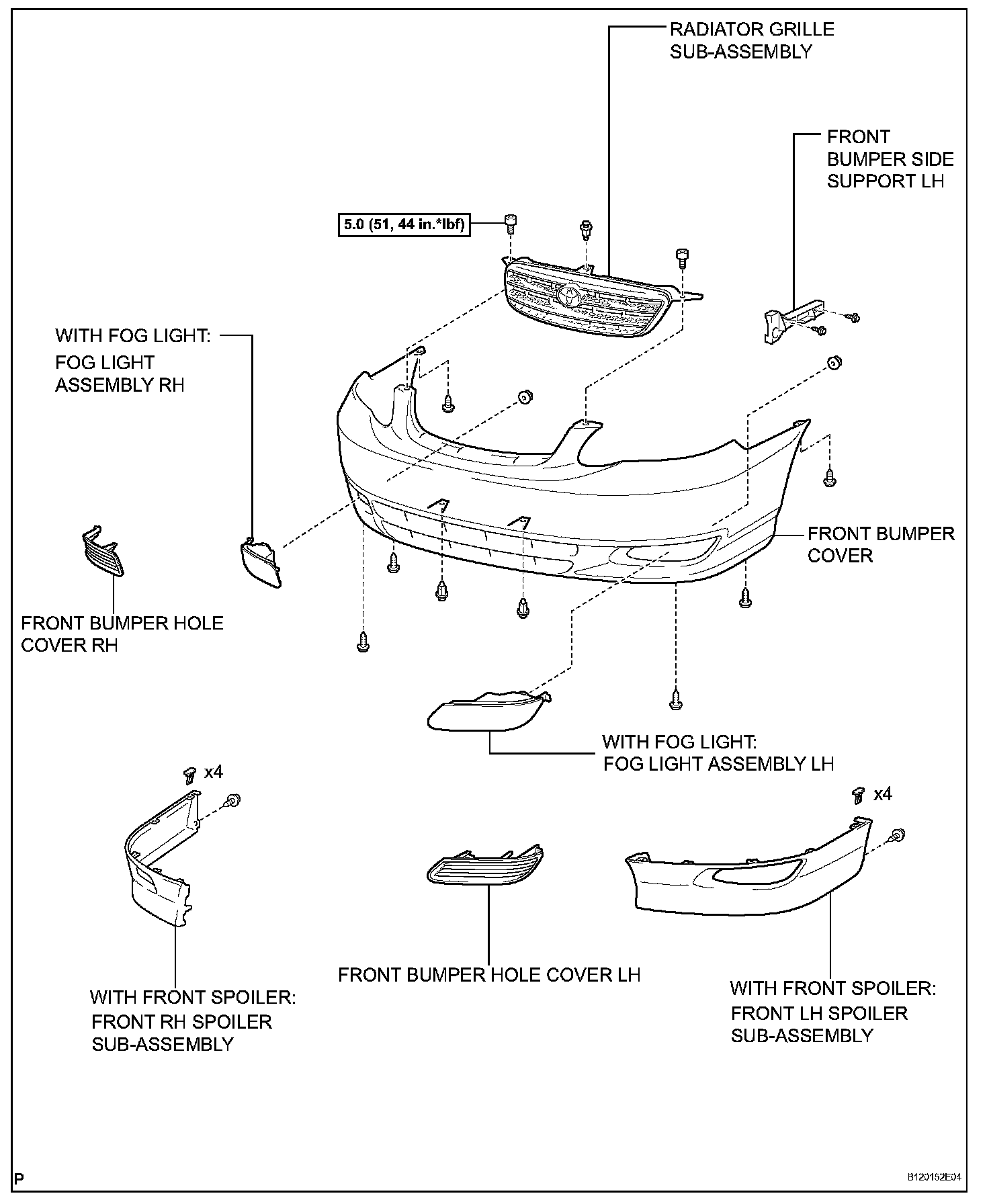 RADIATOR GRILLE SUB-ASSEMBLY

FRONT BUMPER SIDE SUPPORT LH

5.0 (51, 44 in.*lbf)

WITH FOG LIGHT: FOG LIGHT ASSEMBLY RH

FRONT BUMPER COVER

FRONT BUMPER HOLE COVER RH

WITH FOG LIGHT: FOG LIGHT ASSEMBLY LH

x4

x4

FRONT BUMPER HOLE COVER LH

WITH FRONT SPOILER: FRONT RH SPOILER SUB-ASSEMBLY

WITH FRONT SPOILER: FRONT LH SPOILER SUB-ASSEMBLY

P

B120152E04