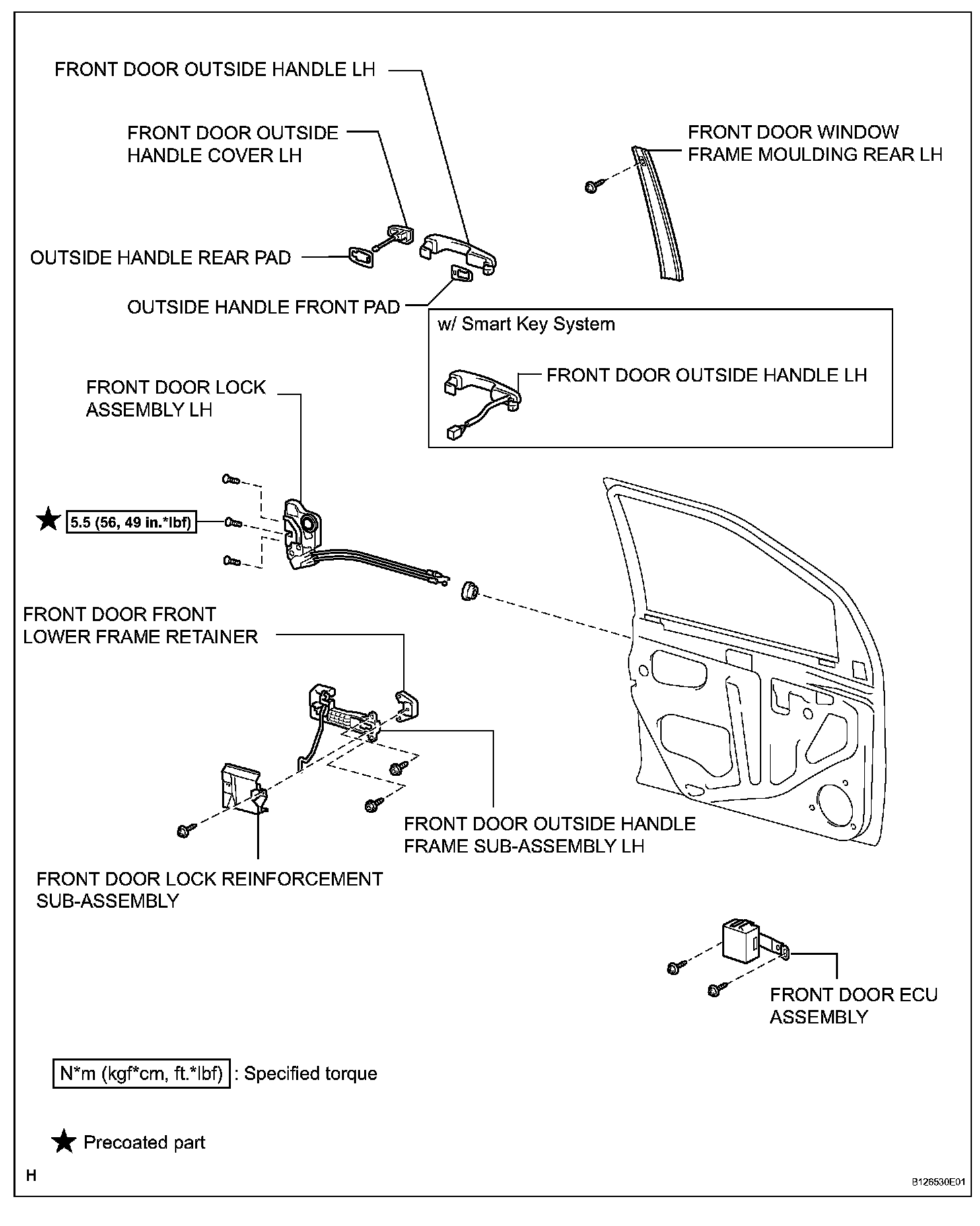 FRONT DOOR OUTSIDE HANDLE LH

FRONT DOOR OUTSIDE HANDLE COVER LH

FRONT DOOR WINDOW FRAME MOULDING REAR LH

OUTSIDE HANDLE REAR PAD

OUTSIDE HANDLE FRONT PAD

w/ Smart Key System

FRONT DOOR OUTSIDE HANDLE LH

FRONT DOOR LOCK ASSEMBLY LH

★ 5.5 (56, 49 in.*lbf)

FRONT DOOR FRONT LOWER FRAME RETAINER

FRONT DOOR OUTSIDE HANDLE FRAME SUB-ASSEMBLY LH

FRONT DOOR LOCK REINFORCEMENT SUB-ASSEMBLY

FRONT DOOR ECU ASSEMBLY

N*m (kgf*cm, ft.*lbf) : Specified torque

★ Precoated part

H

B126530E01