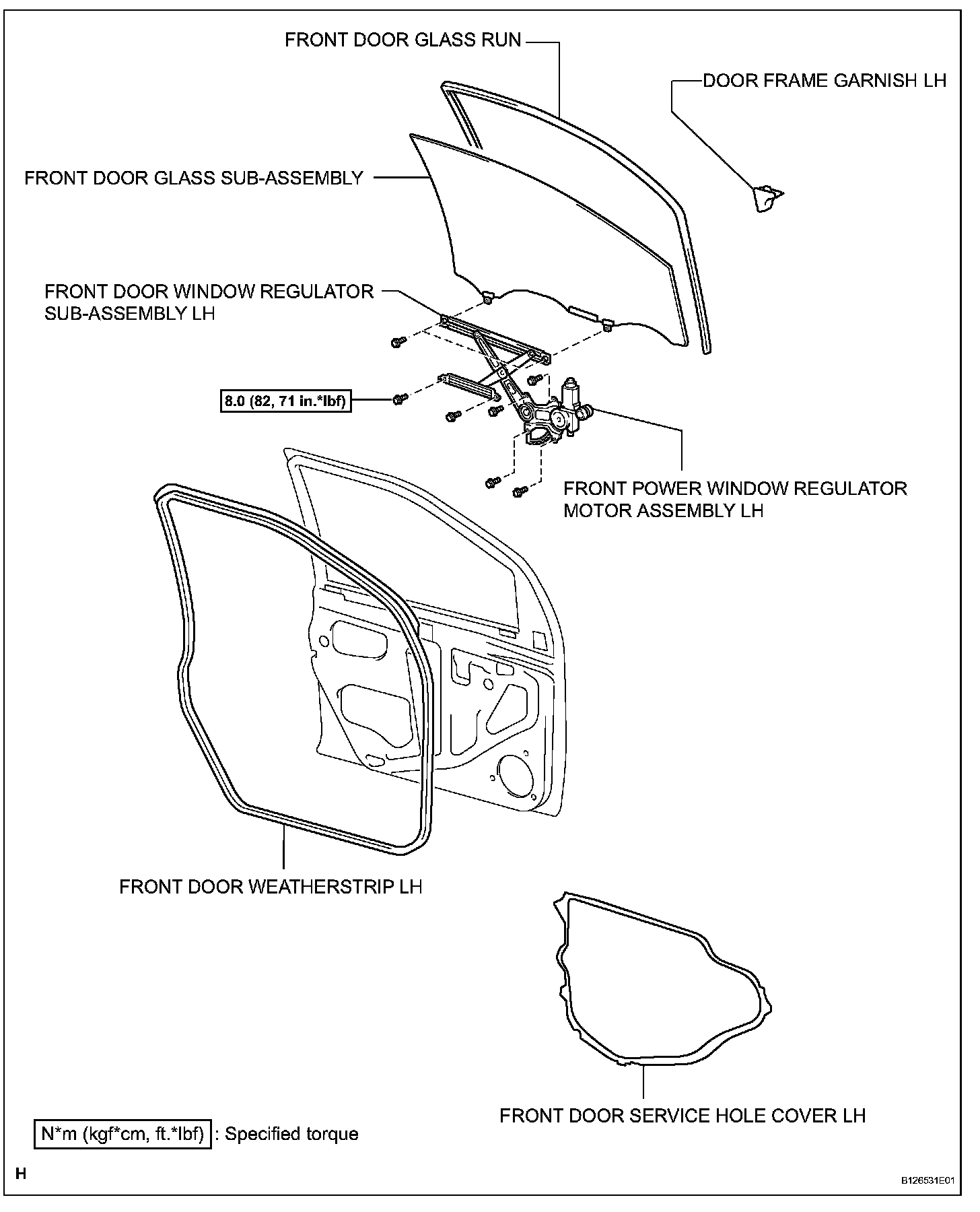 FRONT DOOR GLASS RUN

DOOR FRAME GARNISH LH

FRONT DOOR GLASS SUB-ASSEMBLY

FRONT DOOR WINDOW REGULATOR SUB-ASSEMBLY LH

8.0 (82, 71 in.*lbf)

FRONT POWER WINDOW REGULATOR MOTOR ASSEMBLY LH

FRONT DOOR WEATHERSTRIP LH

FRONT DOOR SERVICE HOLE COVER LH

N*m (kgf*cm, ft.*lbf) : Specified torque

H

B126531E01