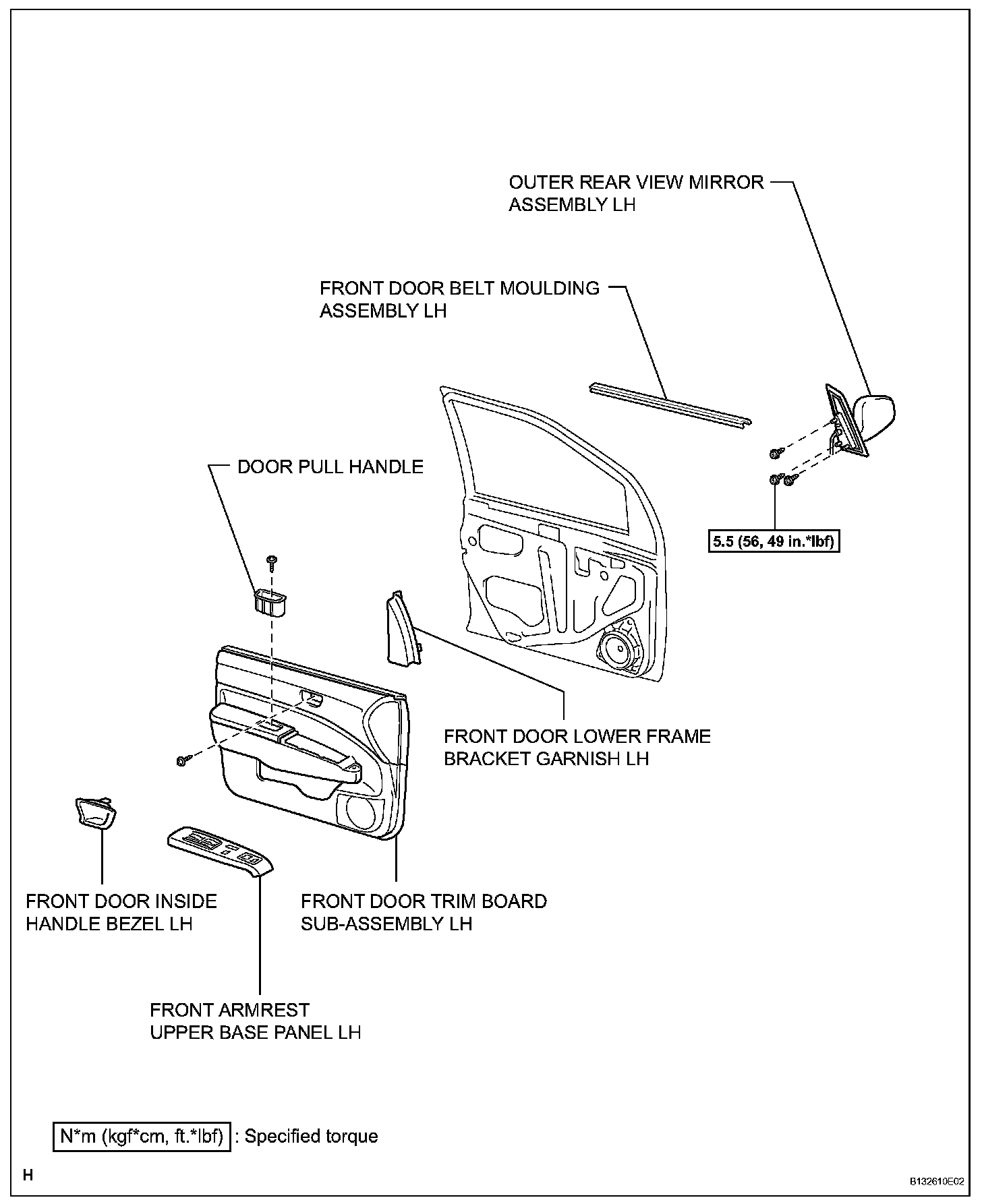 OUTER REAR VIEW MIRROR ASSEMBLY LH

FRONT DOOR BELT MOULDING ASSEMBLY LH

DOOR PULL HANDLE

5.5 (56, 49 in.*lbf)

FRONT DOOR LOWER FRAME BRACKET GARNISH LH

FRONT DOOR INSIDE HANDLE BEZEL LH

FRONT DOOR TRIM BOARD SUB-ASSEMBLY LH

FRONT ARMREST UPPER BASE PANEL LH

N*m (kgf*cm, ft.*lbf) : Specified torque

H

B132610E02