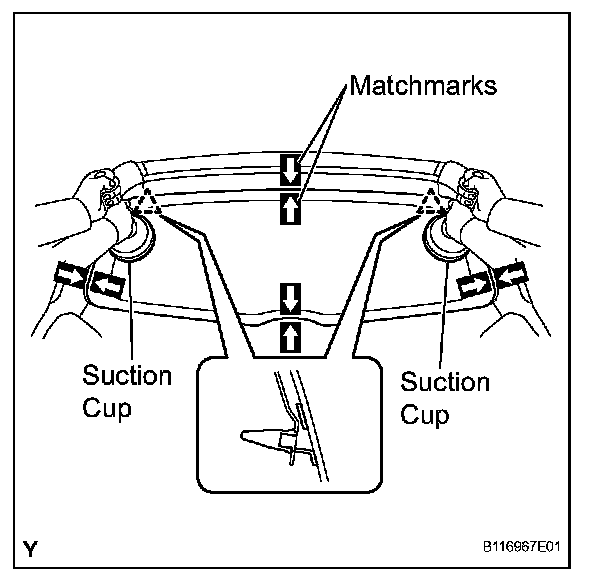 Matchmarks

Suction Cup

Suction Cup

Y

B116967E01