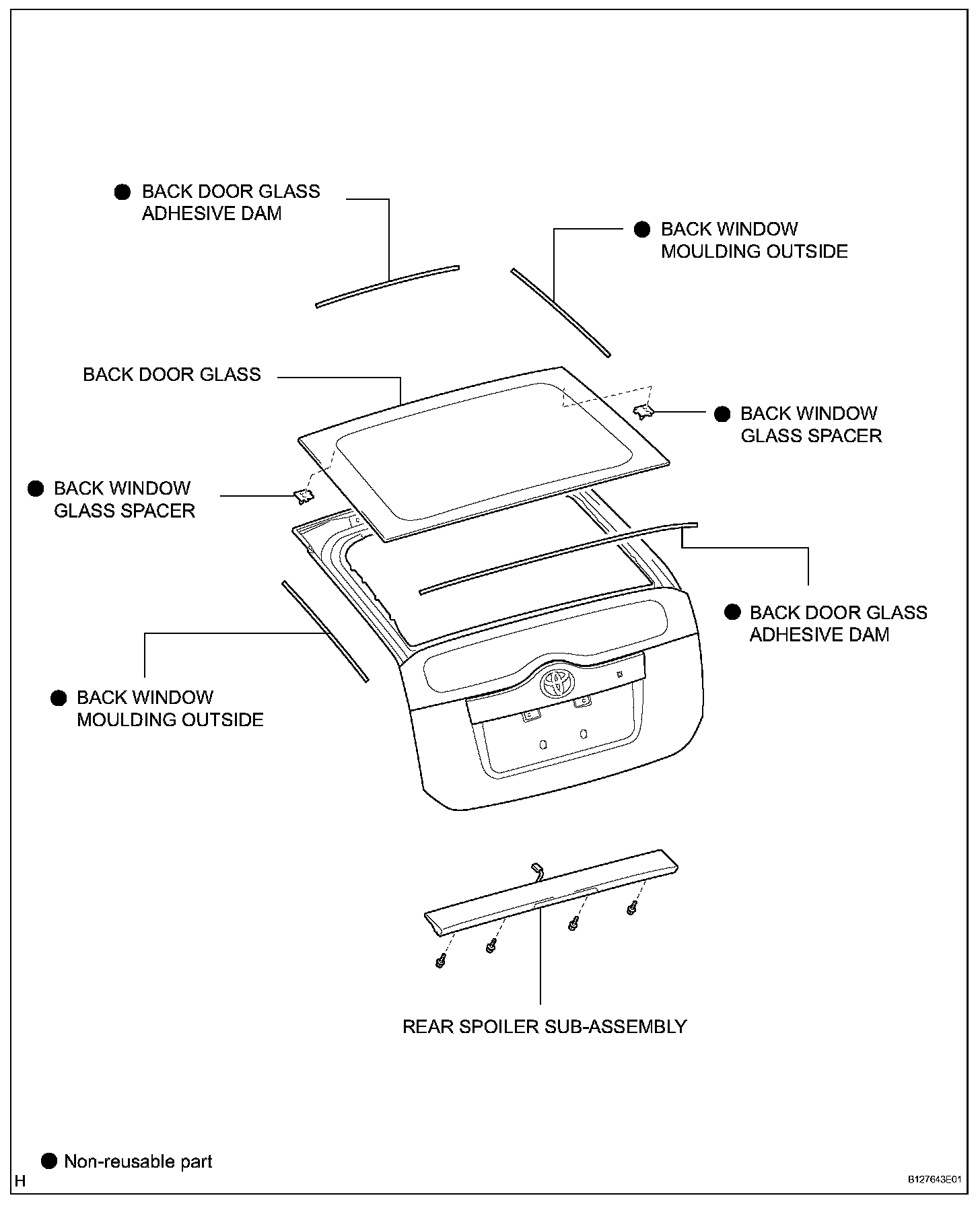 ● BACK DOOR GLASS ADHESIVE DAM

● BACK WINDOW MOULDING OUTSIDE

BACK DOOR GLASS

● BACK WINDOW GLASS SPACER

● BACK WINDOW GLASS SPACER

● BACK DOOR GLASS ADHESIVE DAM

● BACK WINDOW MOULDING OUTSIDE

REAR SPOILER SUB-ASSEMBLY

● Non-reusable part

H

B127643E01