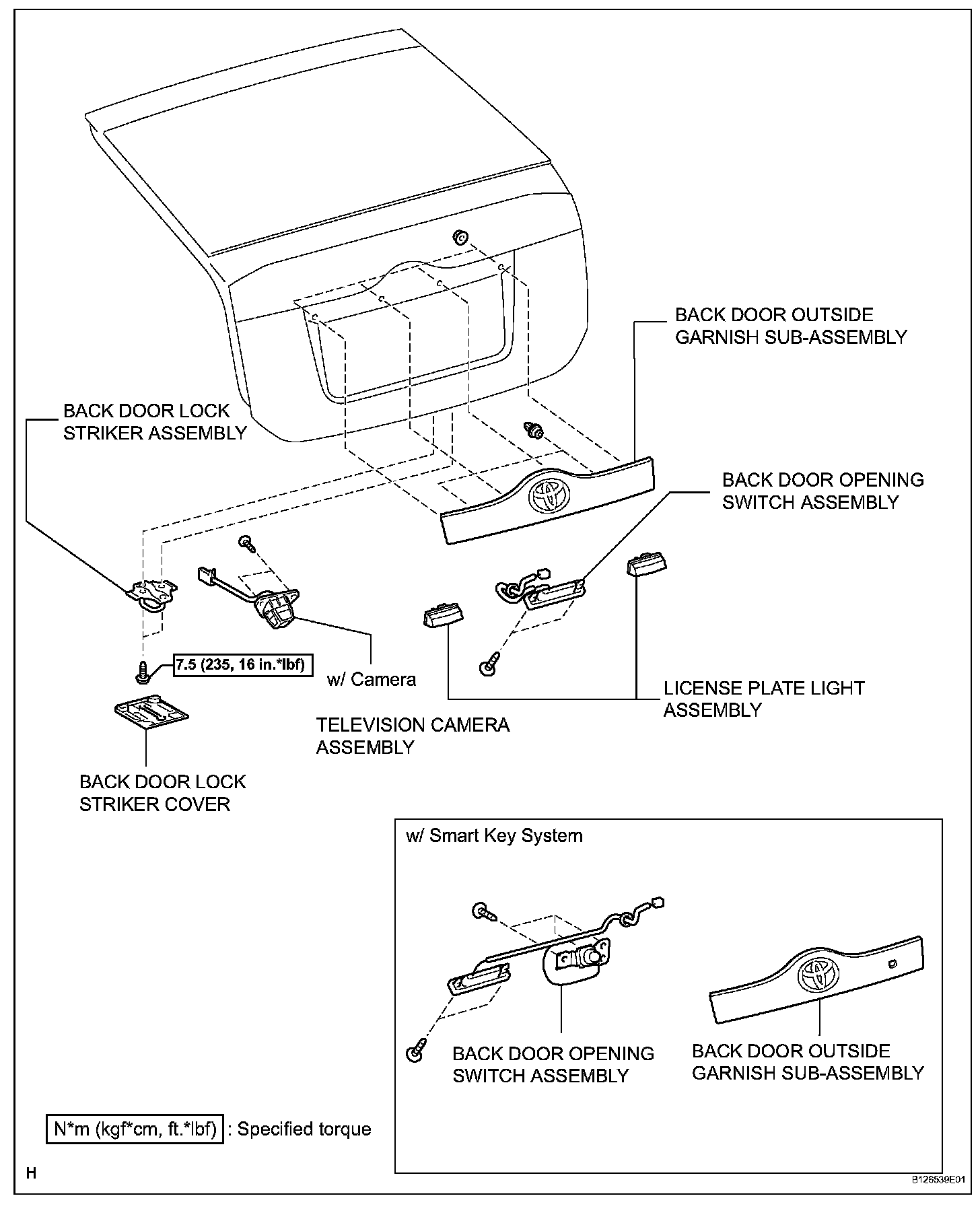 BACK DOOR OUTSIDE GARNISH SUB-ASSEMBLY

BACK DOOR LOCK STRIKER ASSEMBLY

BACK DOOR OPENING SWITCH ASSEMBLY

7.5 (235, 16 in.*lbf)

w/ Camera

LICENSE PLATE LIGHT ASSEMBLY

TELEVISION CAMERA ASSEMBLY

BACK DOOR LOCK STRIKER COVER

w/ Smart Key System

BACK DOOR OPENING SWITCH ASSEMBLY

BACK DOOR OUTSIDE GARNISH SUB-ASSEMBLY

N*m (kgf*cm, ft.*lbf) : Specified torque

H

B126539E01