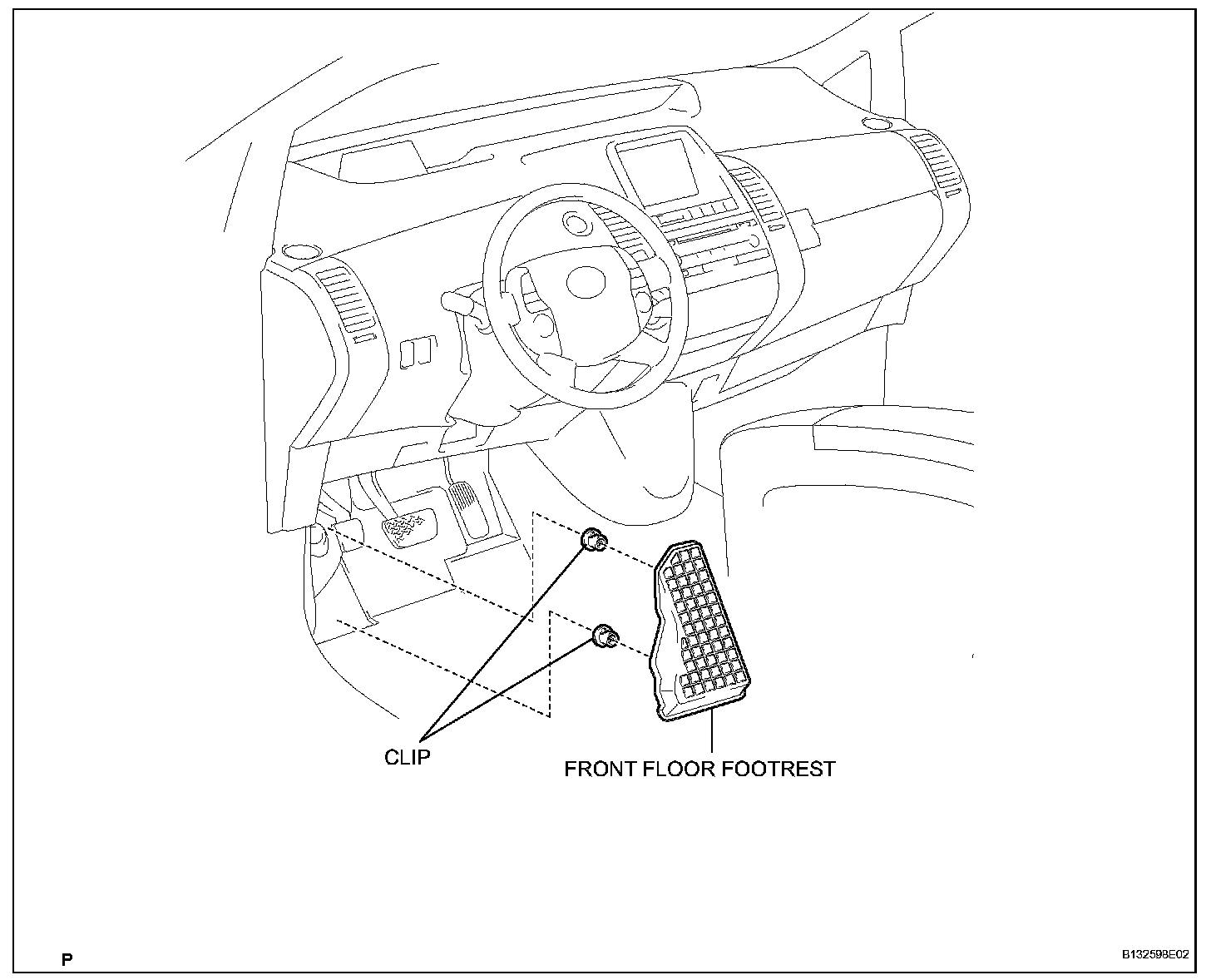 CLIP

FRONT FLOOR FOOTREST

P

B132598E02