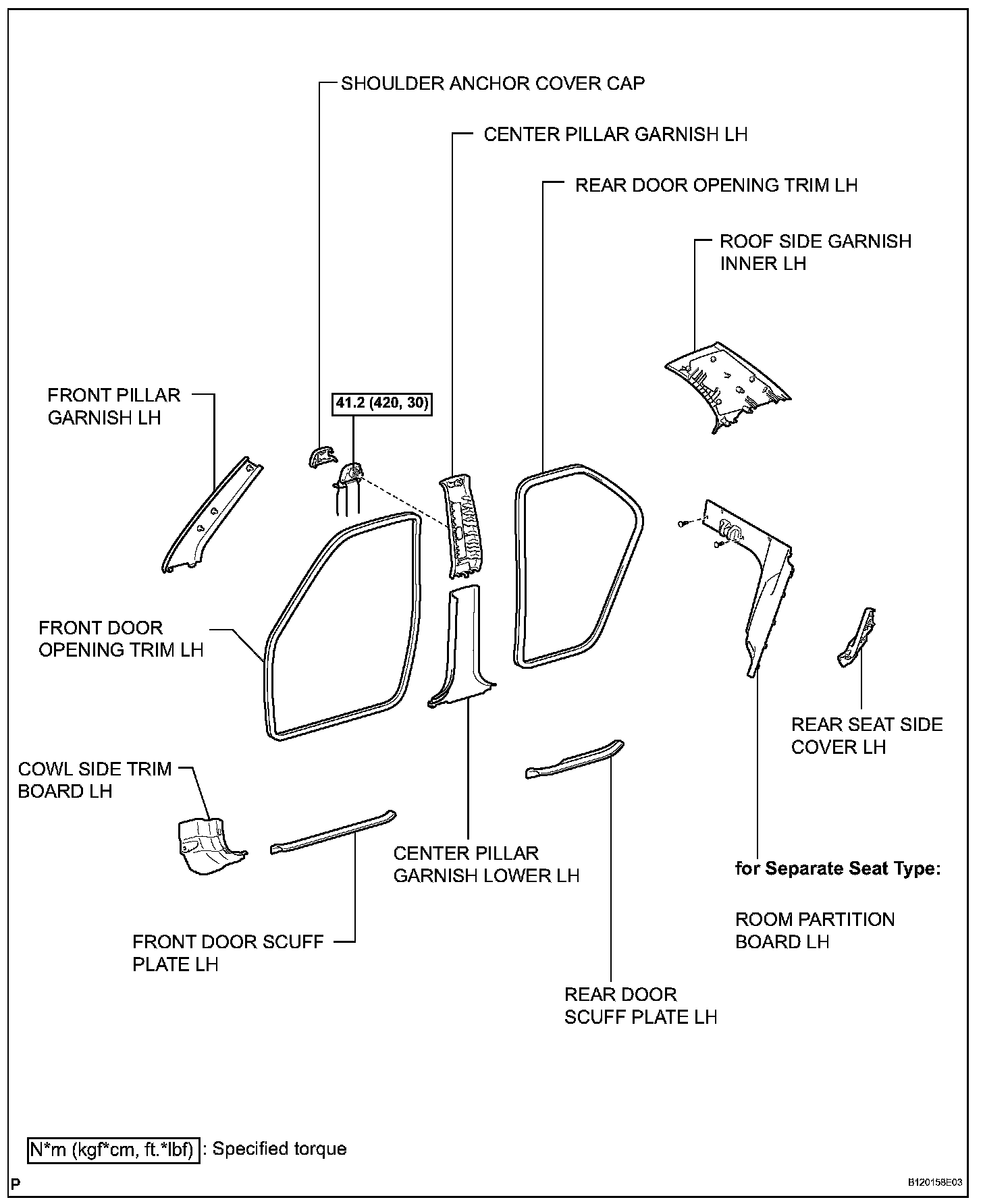 SHOULDER ANCHOR COVER CAP

CENTER PILLAR GARNISH LH

REAR DOOR OPENING TRIM LH

ROOF SIDE GARNISH INNER LH

FRONT PILLAR GARNISH LH

41.2 (420, 30)

FRONT DOOR OPENING TRIM LH

REAR SEAT SIDE COVER LH

COWL SIDE TRIM BOARD LH

CENTER PILLAR GARNISH LOWER LH

for Separate Seat Type:

ROOM PARTITION BOARD LH

FRONT DOOR SCUFF PLATE LH

REAR DOOR SCUFF PLATE LH

N*m (kgf*cm, ft.*lbf) : Specified torque

P

B120158E03