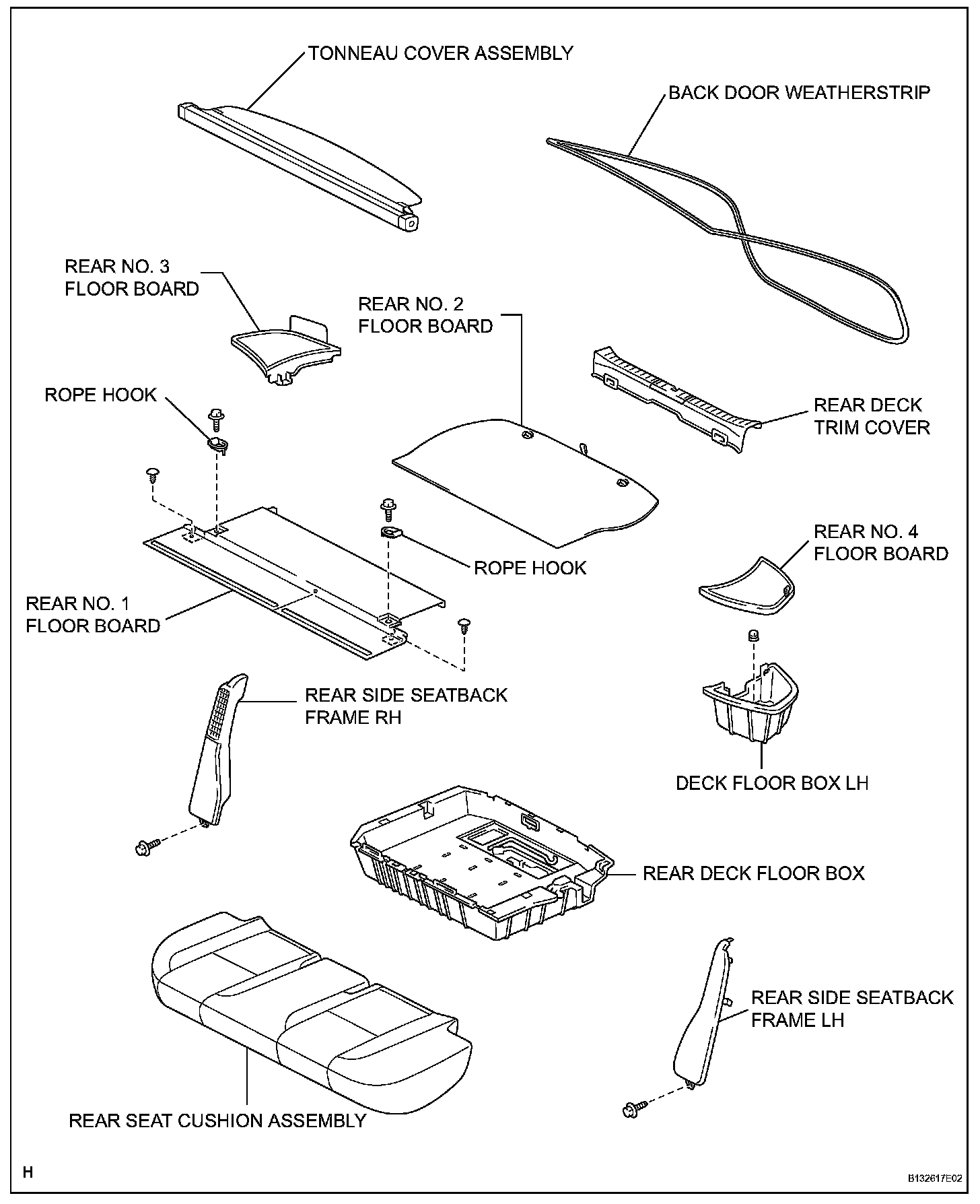 TONNEAU COVER ASSEMBLY

BACK DOOR WEATHERSTRIP

REAR NO. 3 FLOOR BOARD

REAR NO. 2 FLOOR BOARD

ROPE HOOK

REAR DECK TRIM COVER

ROPE HOOK

REAR NO. 4 FLOOR BOARD

REAR NO. 1 FLOOR BOARD

REAR SIDE SEATBACK FRAME RH

DECK FLOOR BOX LH

REAR DECK FLOOR BOX

REAR SIDE SEATBACK FRAME LH

REAR SEAT CUSHION ASSEMBLY

H

B132617E02