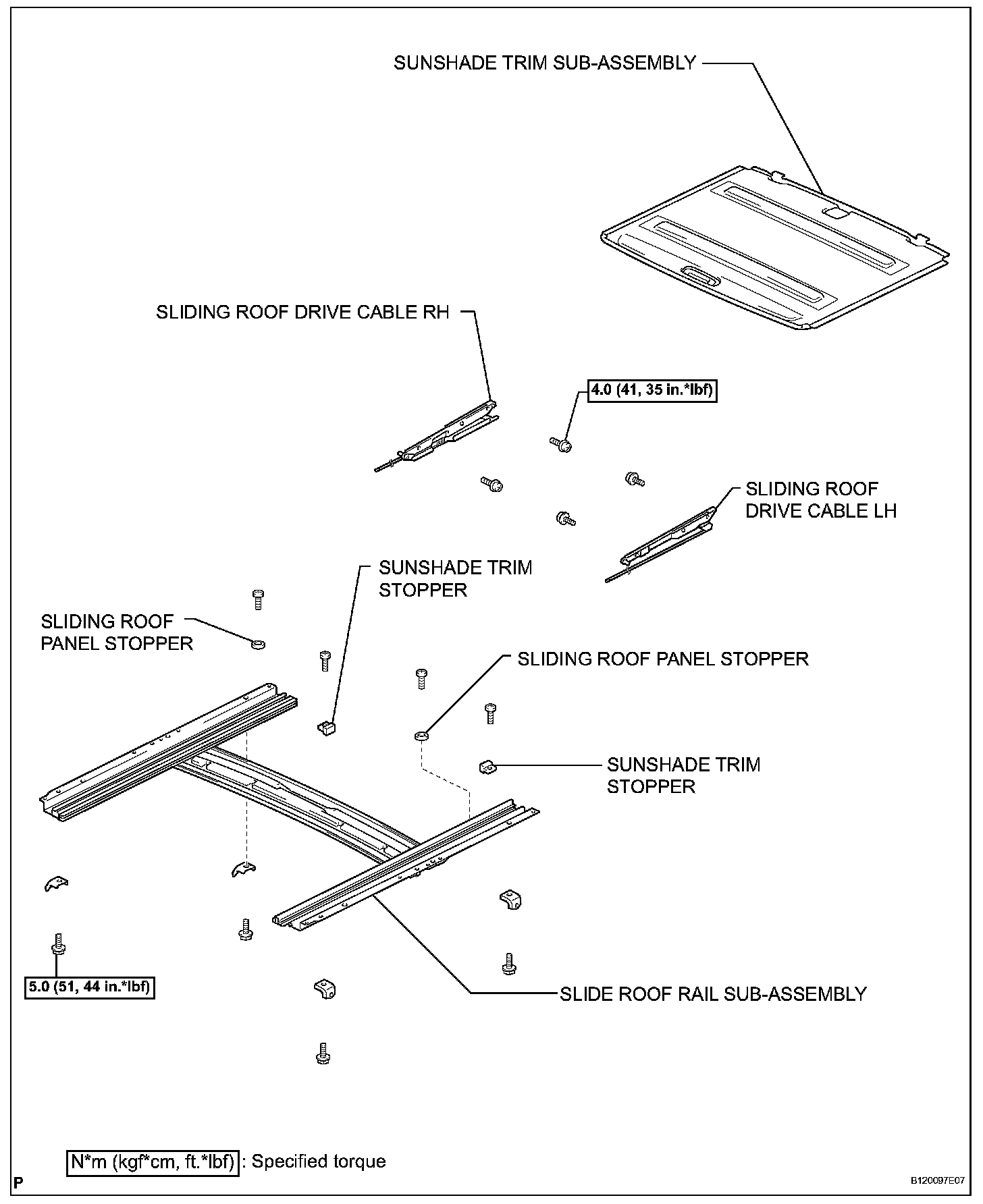 SUNSHADE TRIM SUB-ASSEMBLY

SLIDING ROOF DRIVE CABLE RH

4.0 (41, 35 in.*lbf)

SLIDING ROOF DRIVE CABLE LH

SUNSHADE TRIM STOPPER

SLIDING ROOF PANEL STOPPER

SLIDING ROOF PANEL STOPPER

SUNSHADE TRIM STOPPER

5.0 (51, 44 in.*lbf)

SLIDE ROOF RAIL SUB-ASSEMBLY

N*m (kgf*cm, ft.*lbf) : Specified torque

P

B120097E07