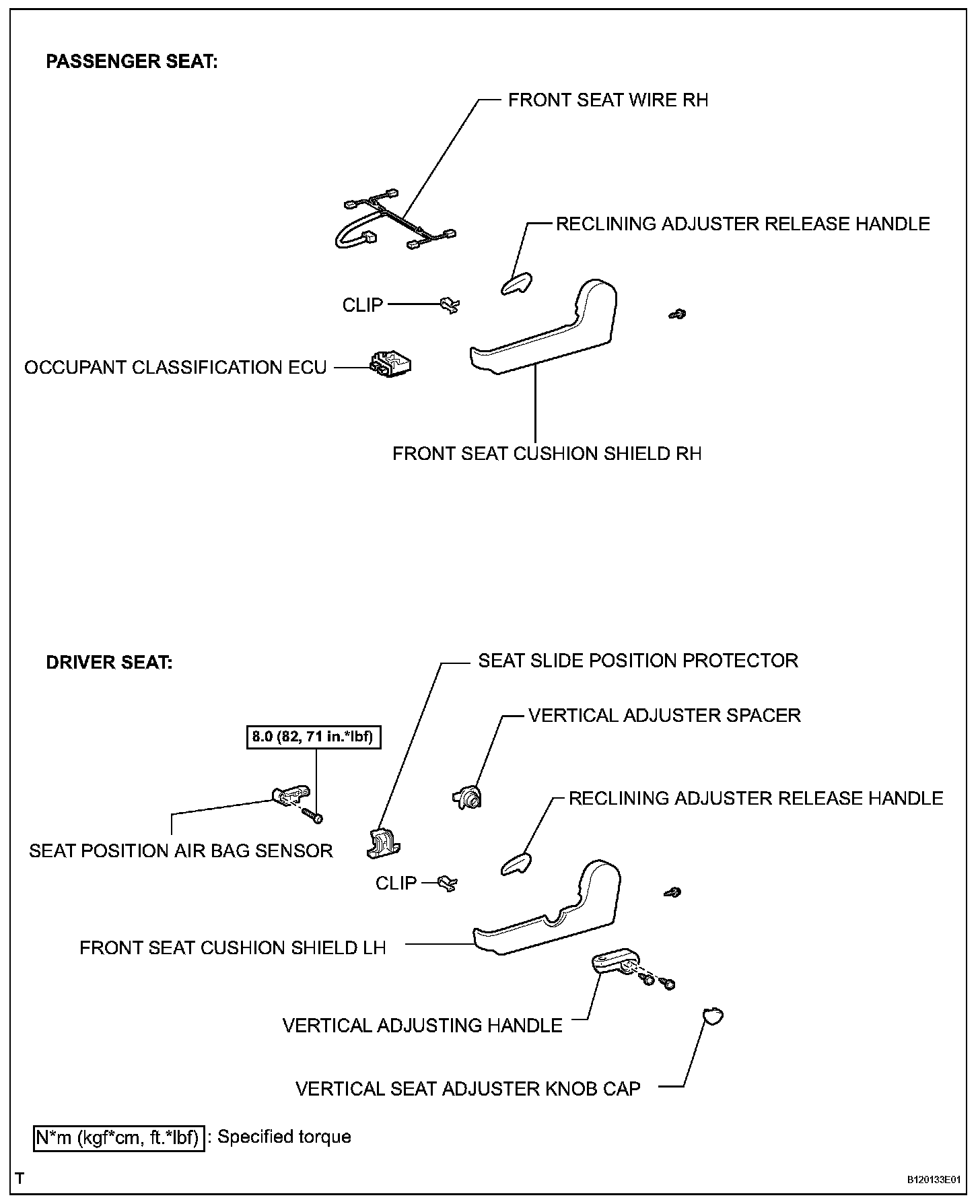 PASSENGER SEAT:

FRONT SEAT WIRE RH

RECLINING ADJUSTER RELEASE HANDLE

CLIP

OCCUPANT CLASSIFICATION ECU

FRONT SEAT CUSHION SHIELD RH

DRIVER SEAT:

SEAT SLIDE POSITION PROTECTOR

VERTICAL ADJUSTER SPACER

8.0 (82, 71 in.*lbf)

RECLINING ADJUSTER RELEASE HANDLE

SEAT POSITION AIR BAG SENSOR

CLIP

FRONT SEAT CUSHION SHIELD LH

VERTICAL ADJUSTING HANDLE

VERTICAL SEAT ADJUSTER KNOB CAP

N*m (kgf*cm, ft.*lbf) : Specified torque

T

B120133E01