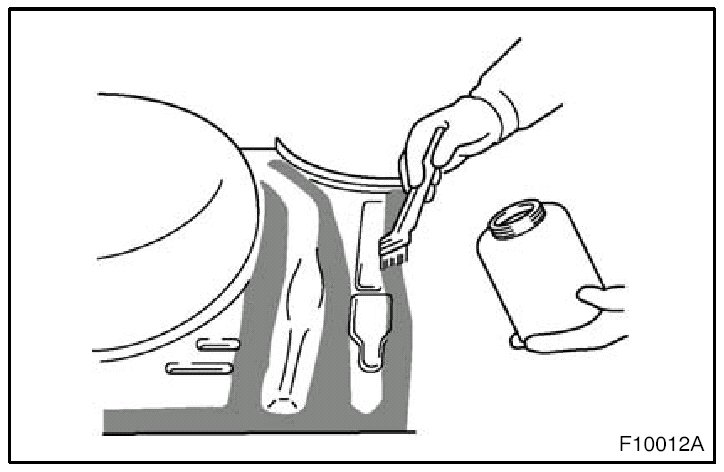 F10012A