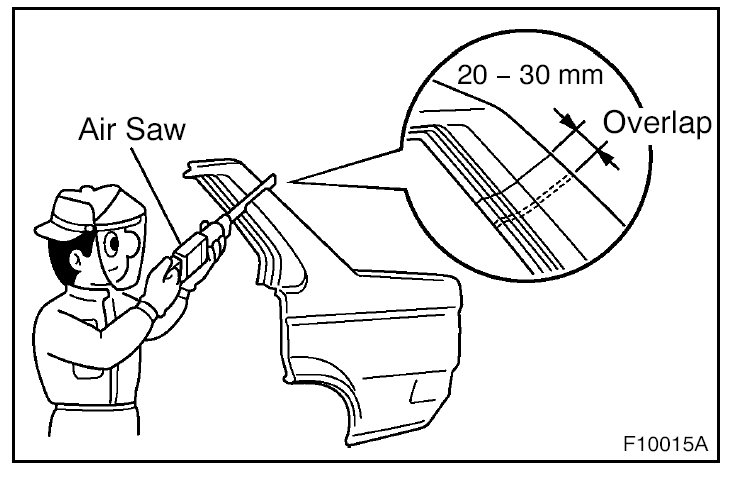 Air Saw

20 – 30 mm

Overlap

F10015A