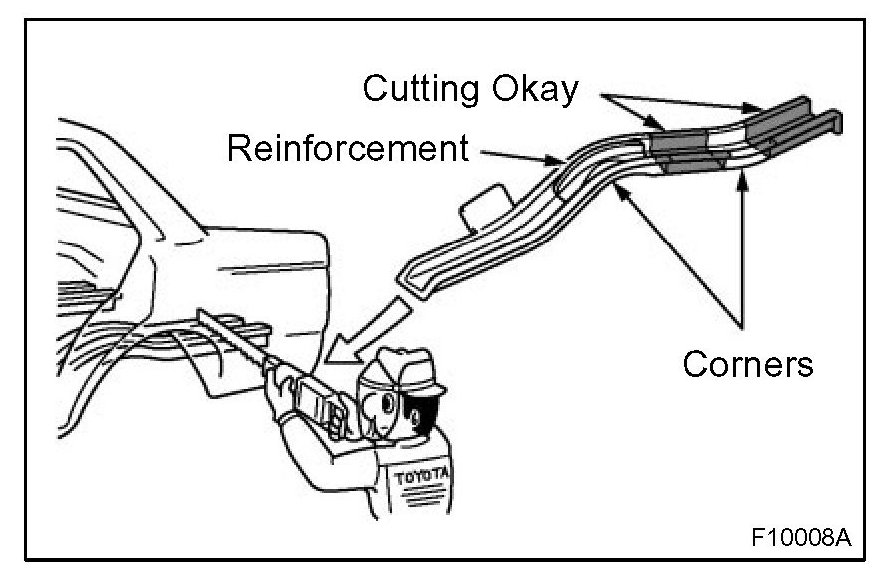 Cutting Okay

Reinforcement

Corners

TOYOTA

F10008A