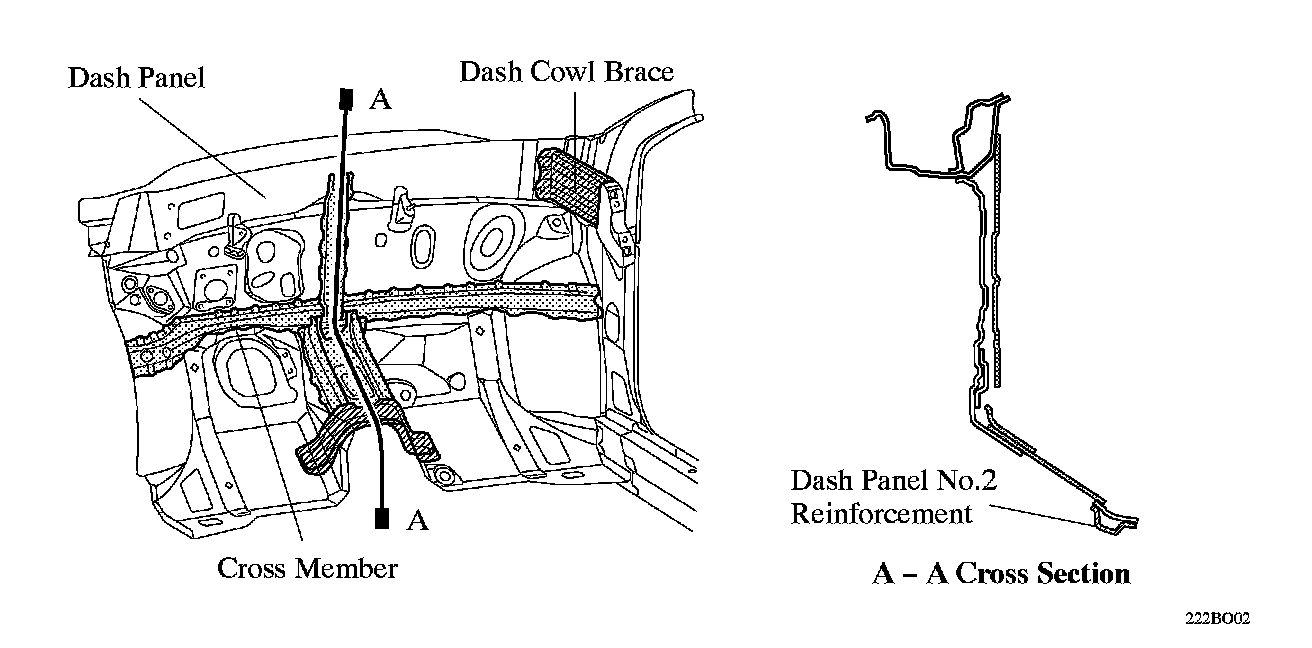 Dash Panel

A

Dash Cowl Brace

A

Cross Member

Dash Panel No.2 Reinforcement

A – A Cross Section

222BO02