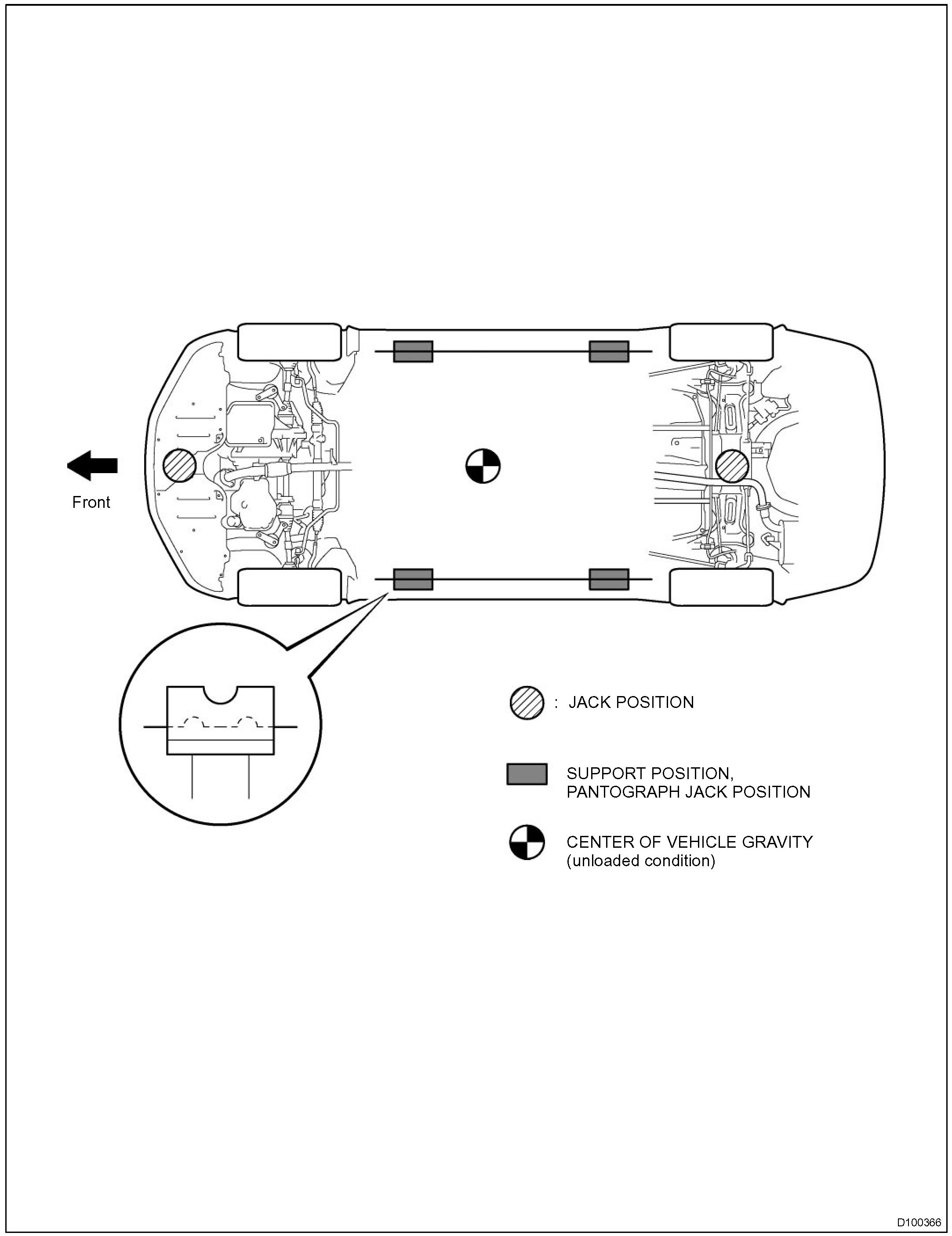 Front

: JACK POSITION

SUPPORT POSITION, PANTOGRAPH JACK POSITION

CENTER OF VEHICLE GRAVITY (unloaded condition)

D100366