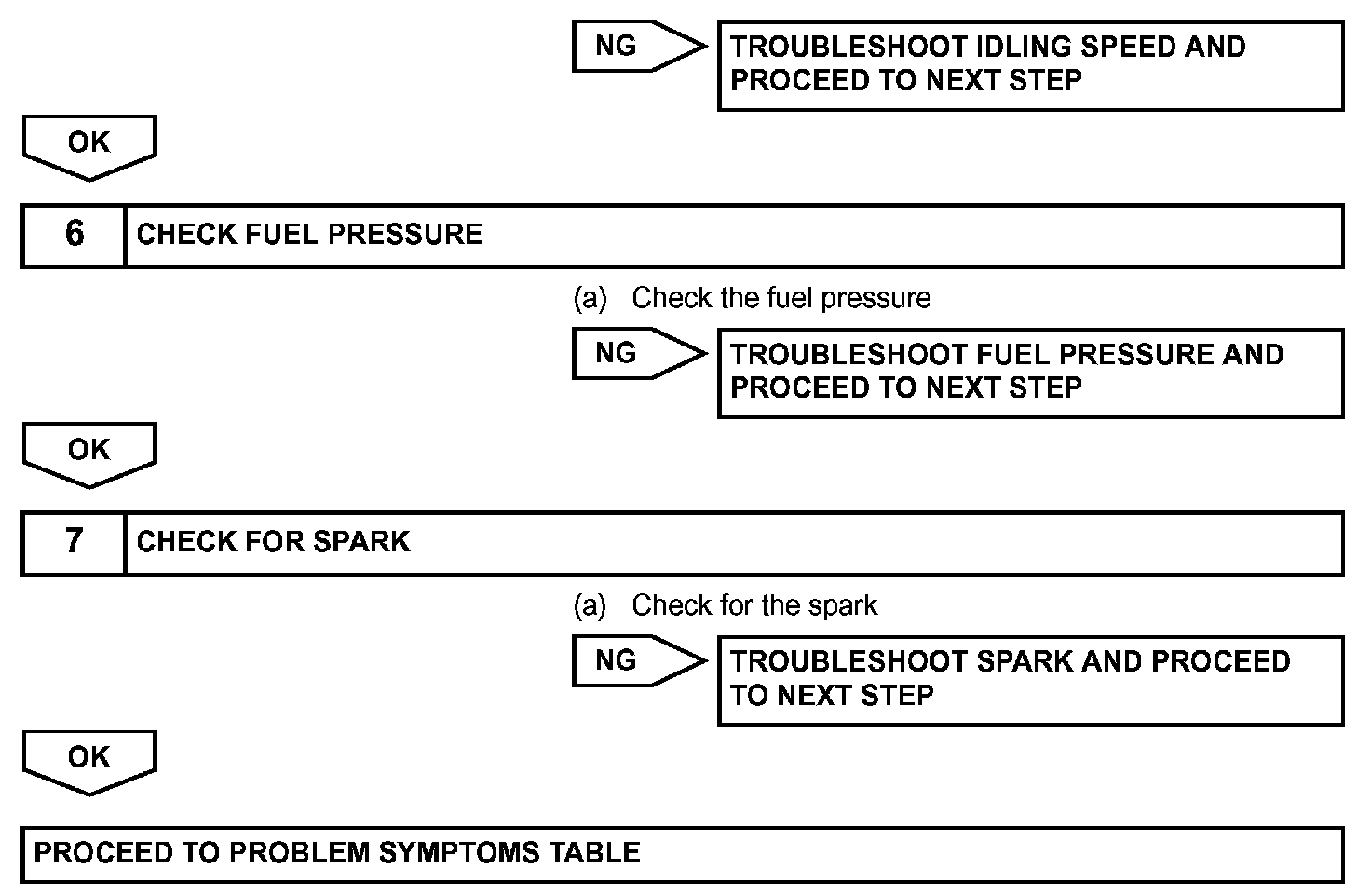 NG

TROUBLESHOOT IDLING SPEED AND PROCEED TO NEXT STEP

OK

6 CHECK FUEL PRESSURE

(a) Check the fuel pressure

NG

TROUBLESHOOT FUEL PRESSURE AND PROCEED TO NEXT STEP

OK

7 CHECK FOR SPARK

(a) Check for the spark

NG

TROUBLESHOOT SPARK AND PROCEED TO NEXT STEP

OK

PROCEED TO PROBLEM SYMPTOMS TABLE