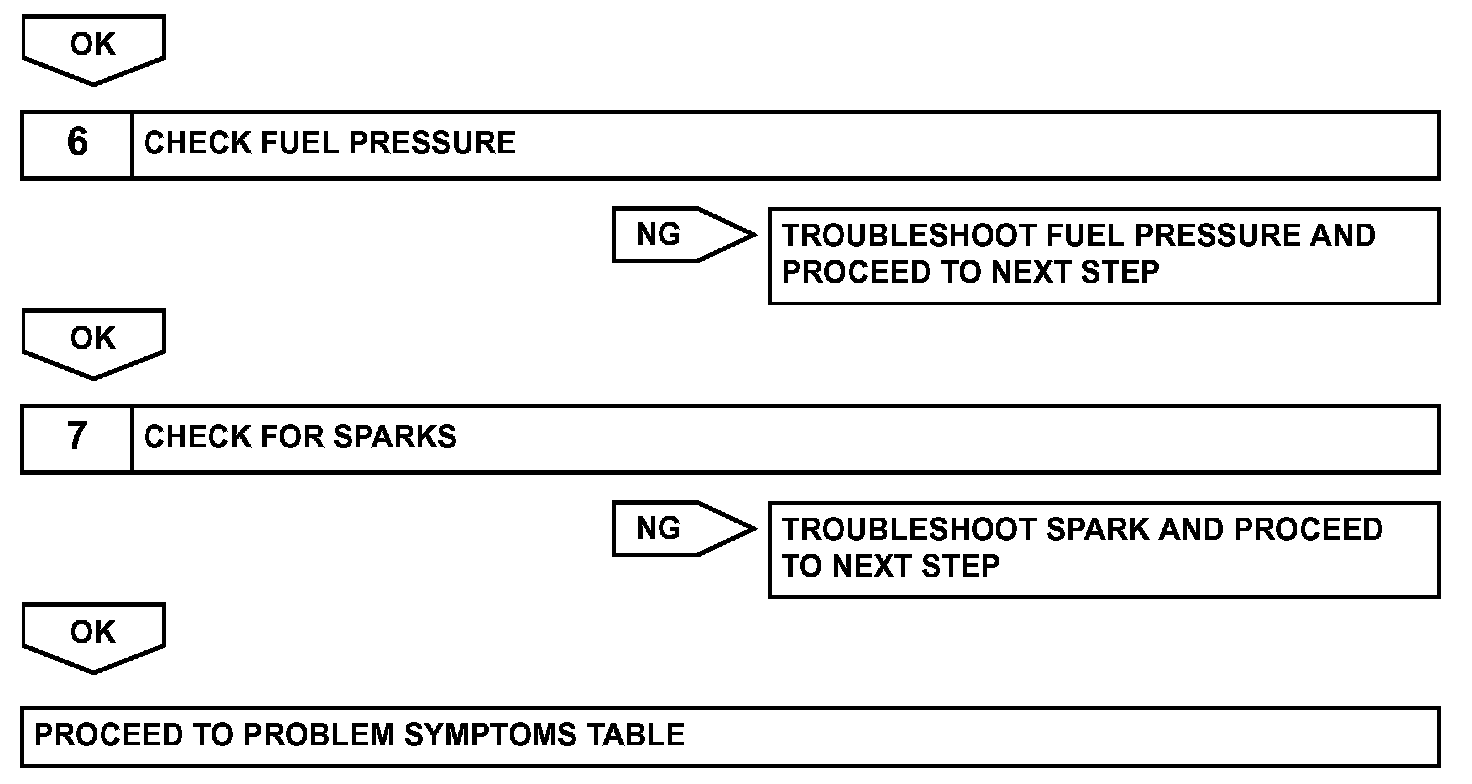 OK

6 CHECK FUEL PRESSURE

NG

TROUBLESHOOT FUEL PRESSURE AND PROCEED TO NEXT STEP

OK

7 CHECK FOR SPARKS

NG

TROUBLESHOOT SPARK AND PROCEED TO NEXT STEP

OK

PROCEED TO PROBLEM SYMPTOMS TABLE