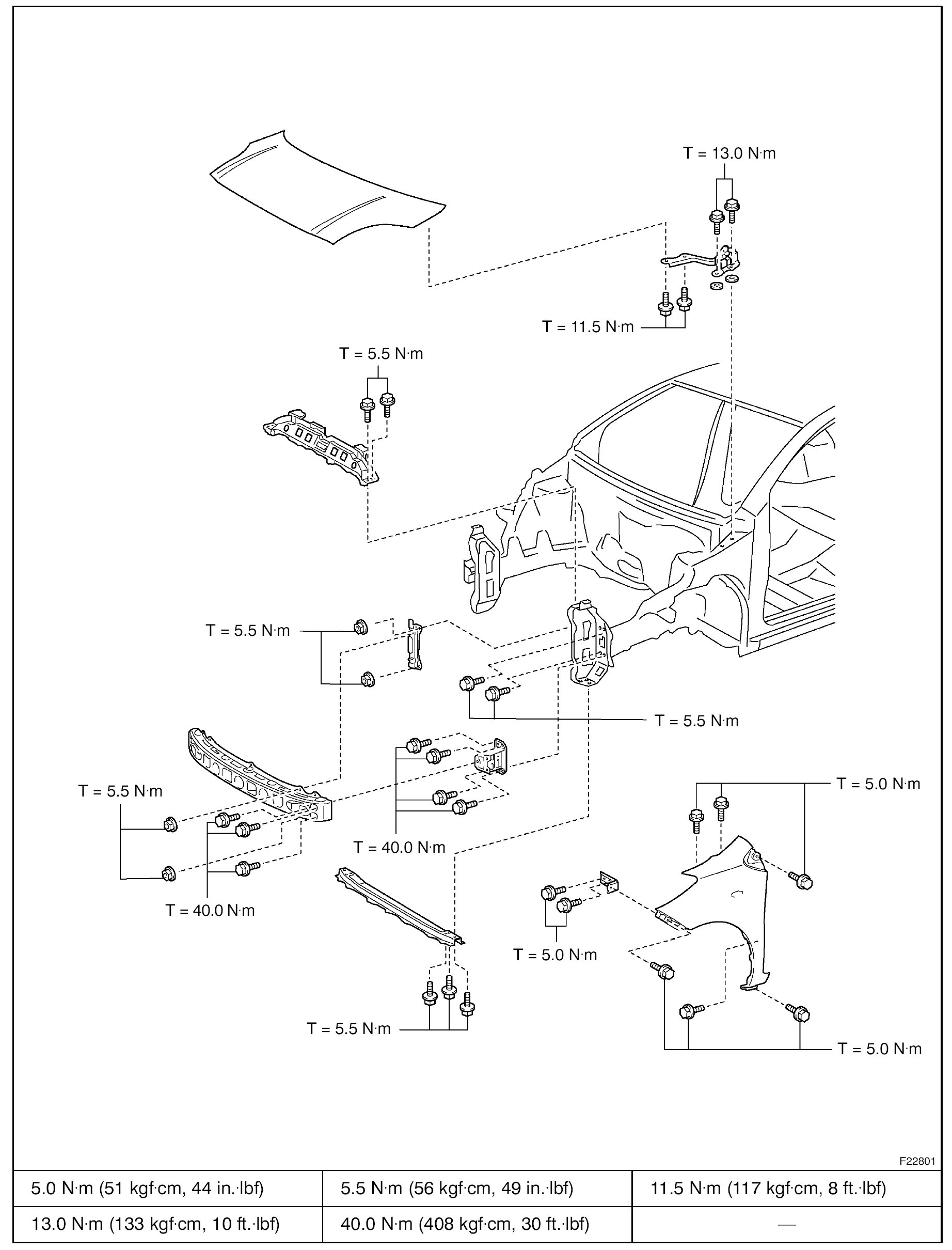 T = 13.0 N·m

T = 11.5 N·m

T = 5.5 N·m

T = 5.5 N·m

T = 5.5 N·m

T = 5.5 N·m

T = 5.0 N·m

T = 40.0 N·m

T = 40.0 N·m

T = 5.0 N·m

T = 5.5 N·m

T = 5.0 N·m

F22801

| 5.0 N·m (51 kgf·cm, 44 in.·lbf) | 5.5 N·m (56 kgf·cm, 49 in.·lbf) | 11.5 N·m (117 kgf·cm, 8 ft.·lbf) |
|---|---|---|
| 13.0 N·m (133 kgf·cm, 10 ft.·lbf) | 40.0 N·m (408 kgf·cm, 30 ft.·lbf) | — |