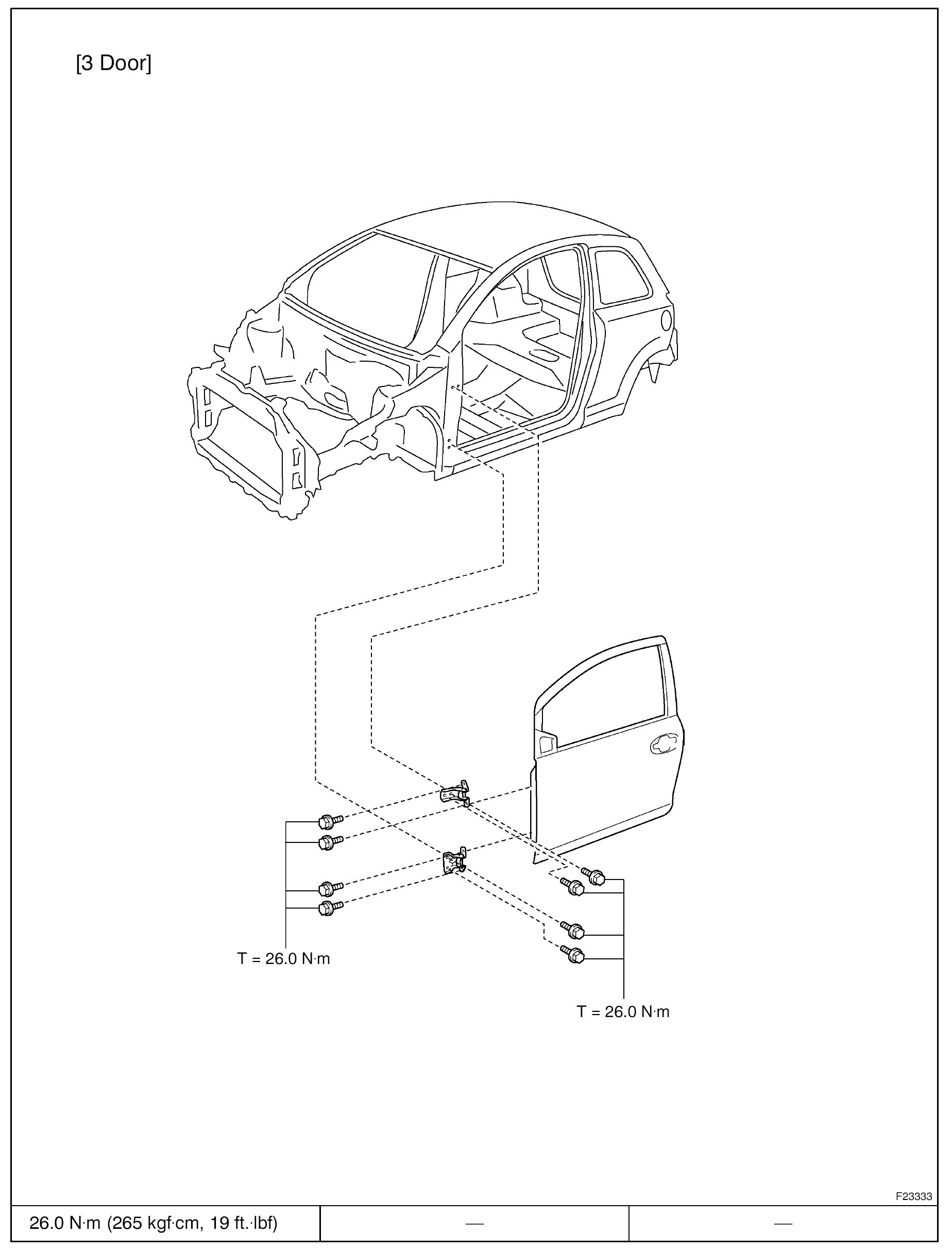 [3 Door]

T = 26.0 N·m

T = 26.0 N·m

F23333

| 26.0 N·m (265 kgf·cm, 19 ft.·lbf) | — | — |
|---|---|---|