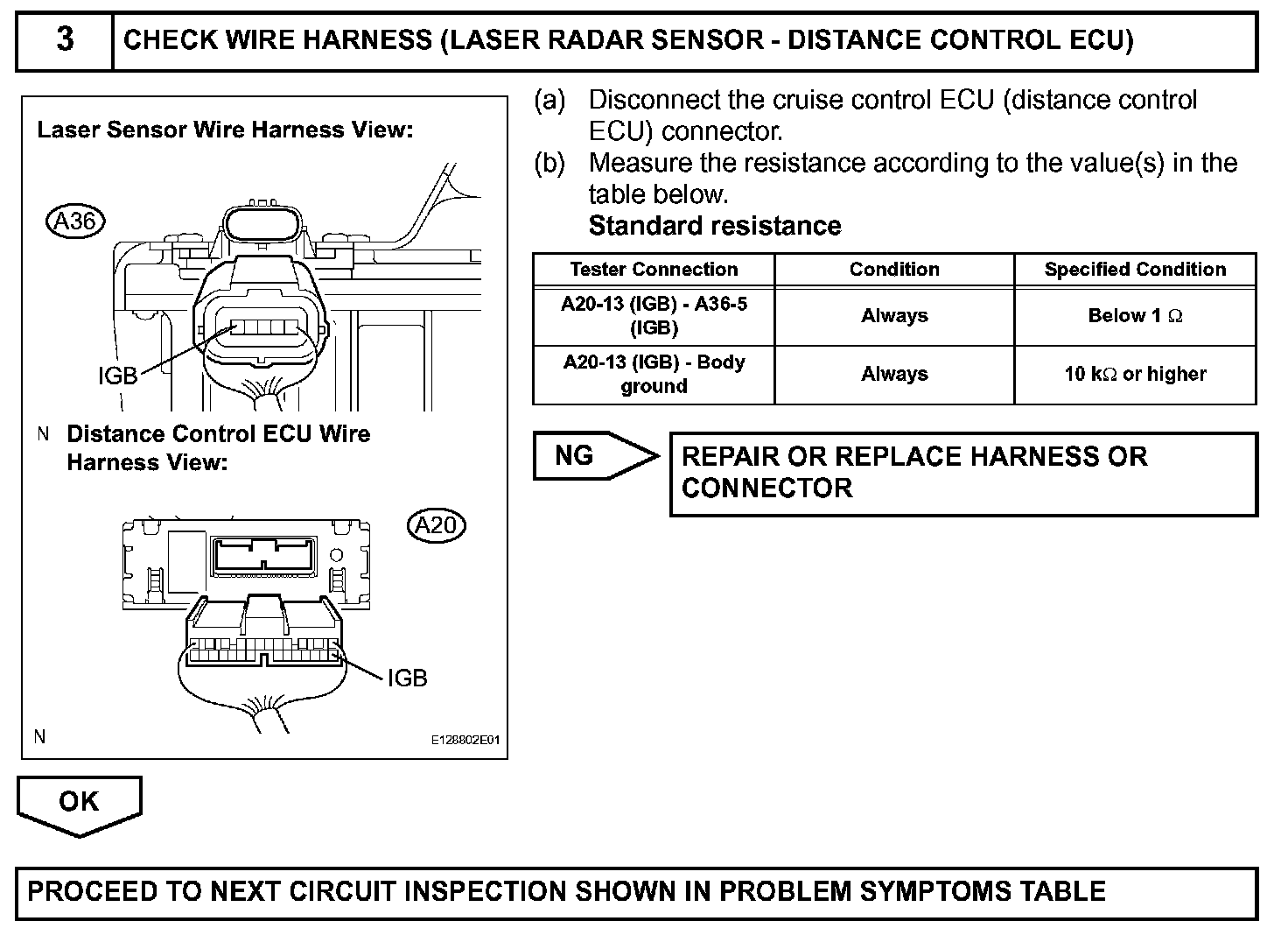 3 CHECK WIRE HARNESS (LASER RADAR SENSOR - DISTANCE CONTROL ECU)

Laser Sensor Wire Harness View:

A36

IGB

N Distance Control ECU Wire Harness View:

A20

IGB

N

E128802E01

(a) Disconnect the cruise control ECU (distance control ECU) connector.

(b) Measure the resistance according to the value(s) in the table below.

Standard resistance

| Tester Connection | Condition | Specified Condition |
|---|---|---|
| A20-13 (IGB) - A36-5 (IGB) | Always | Below 1 $\Omega$ |
| A20-13 (IGB) - Body ground | Always | 10 k$\Omega$ or higher |

NG

REPAIR OR REPLACE HARNESS OR CONNECTOR

OK

PROCEED TO NEXT CIRCUIT INSPECTION SHOWN IN PROBLEM SYMPTOMS TABLE