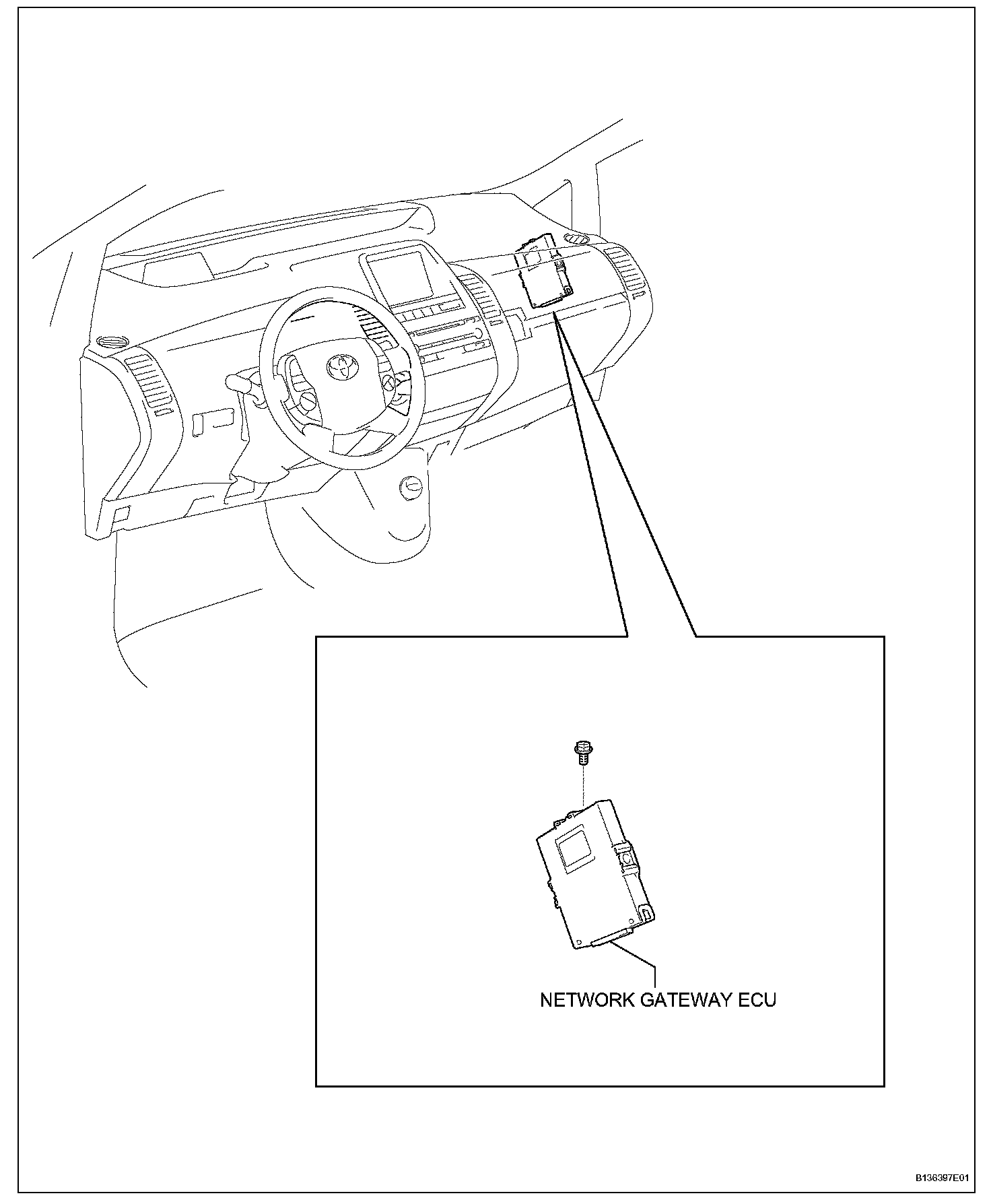 NETWORK GATEWAY ECU

B136397E01