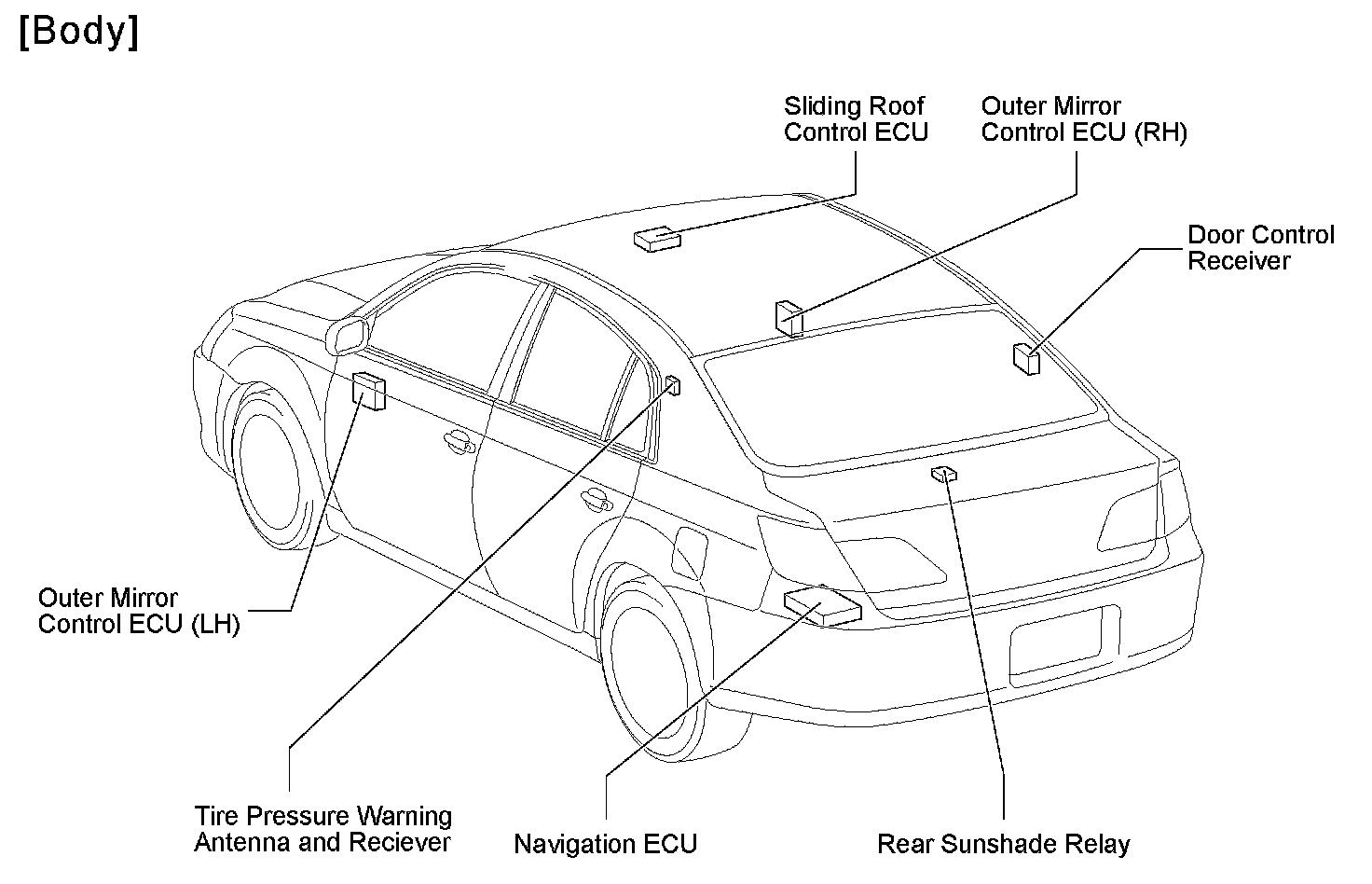 [Body]

Sliding Roof Control ECU

Outer Mirror Control ECU (RH)

Door Control Receiver

Outer Mirror Control ECU (LH)

Tire Pressure Warning Antenna and Reciever

Navigation ECU

Rear Sunshade Relay