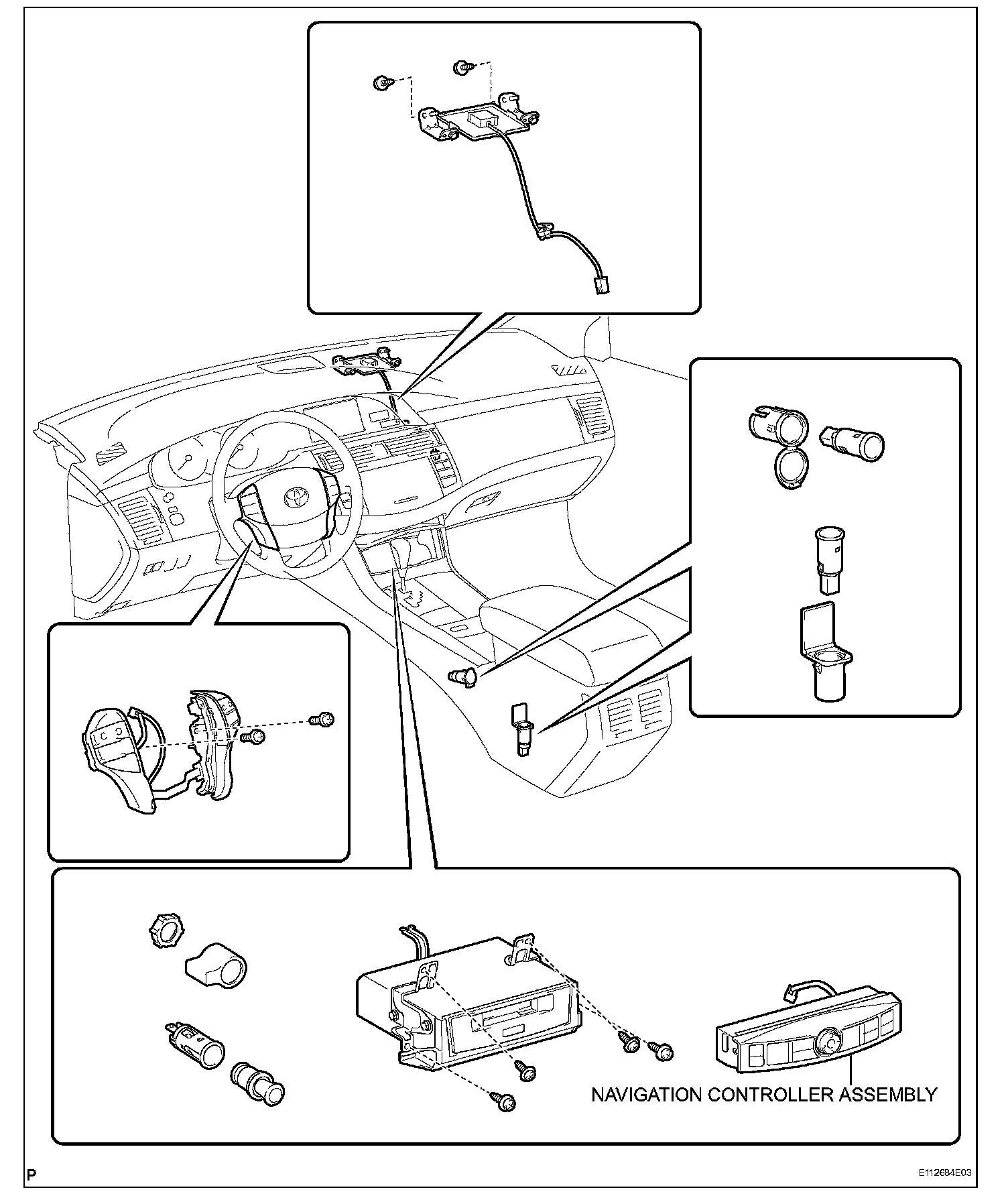 NAVIGATION CONTROLLER ASSEMBLY

P

E112684E03