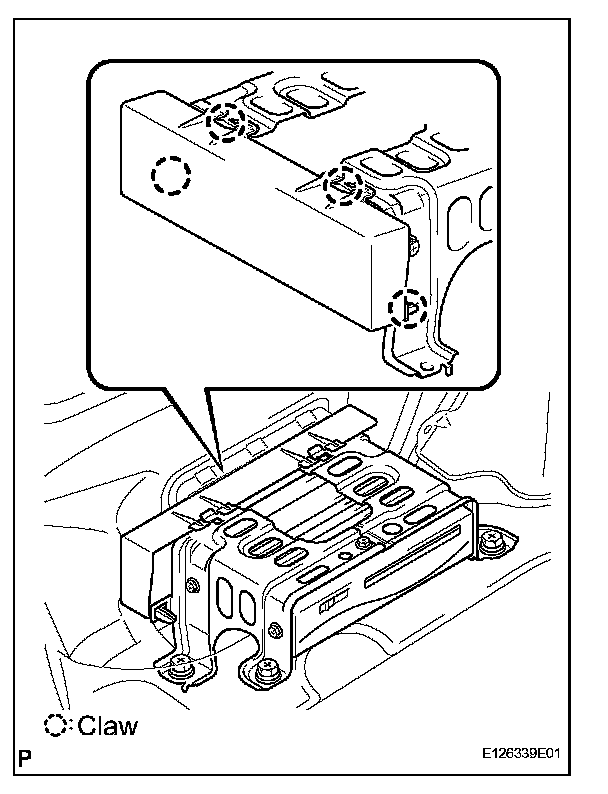 : Claw

P

E126339E01