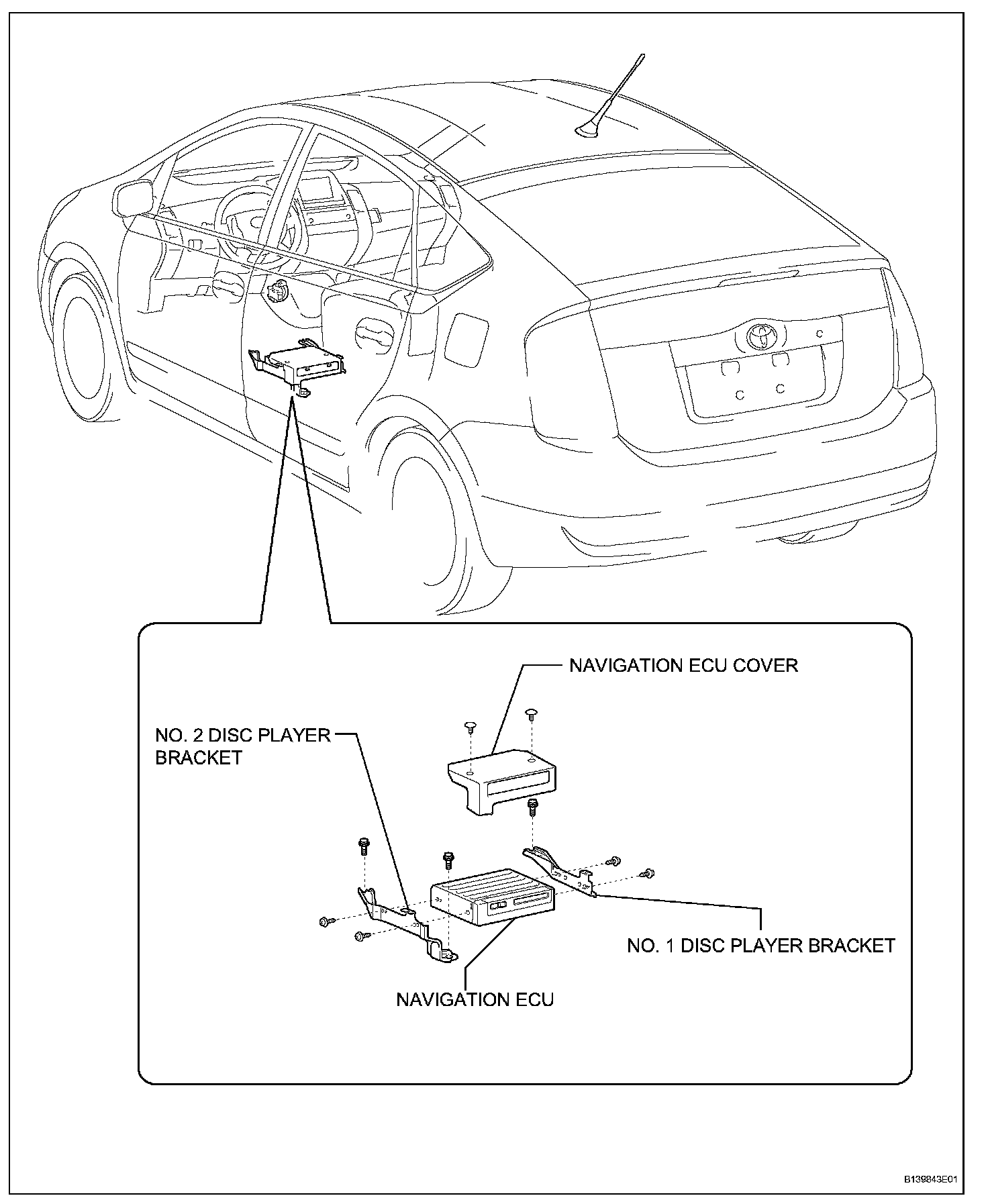 NAVIGATION ECU COVER

NO. 2 DISC PLAYER BRACKET

NO. 1 DISC PLAYER BRACKET

NAVIGATION ECU

B139843E01