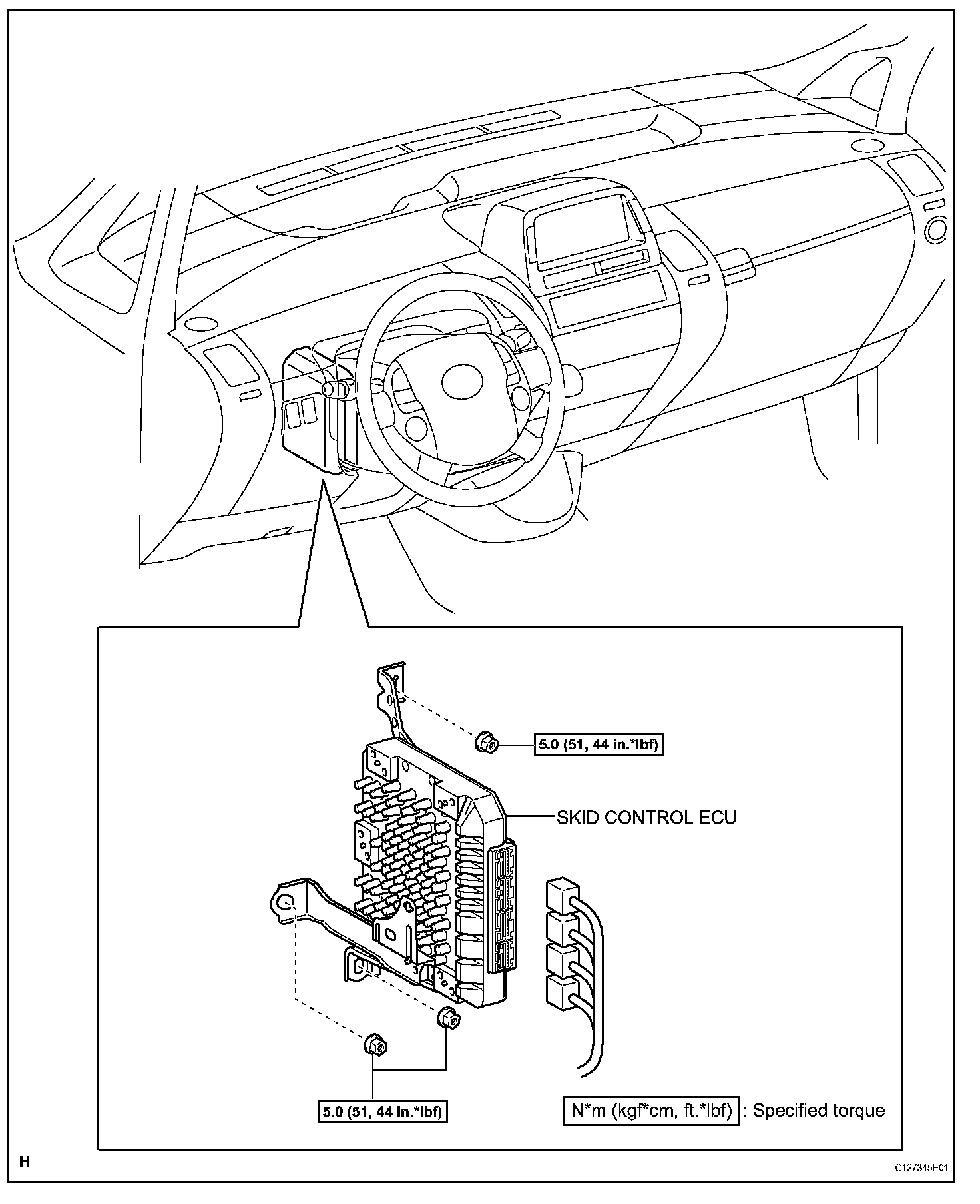 5.0 (51, 44 in.*lbf)

SKID CONTROL ECU

5.0 (51, 44 in.*lbf)

N*m (kgf*cm, ft.*lbf) : Specified torque

H

C127345E01