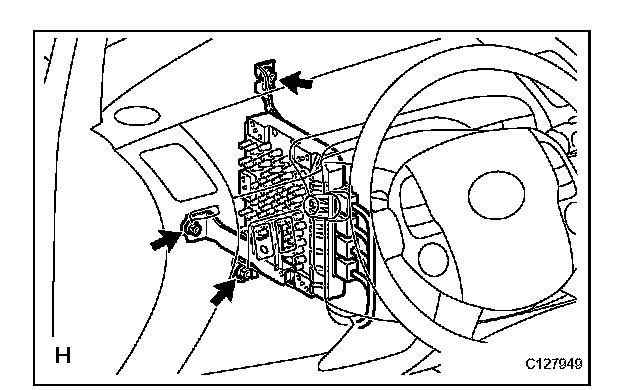 H

C127949