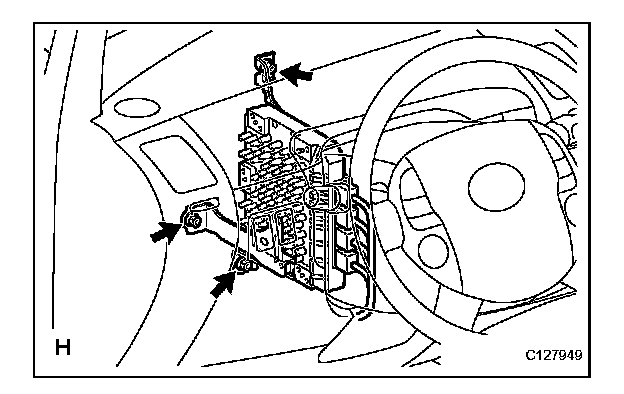 H

C127949