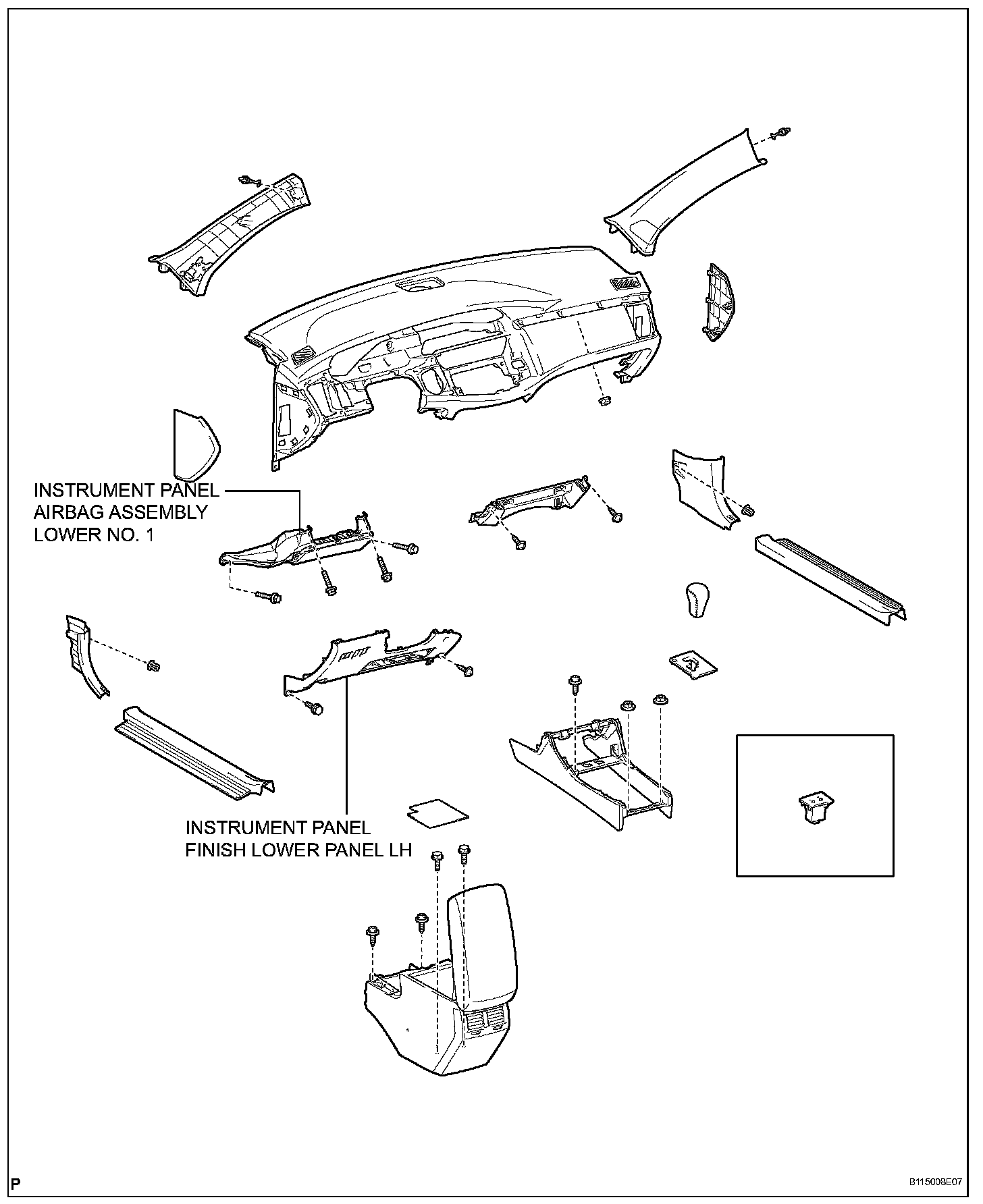 INSTRUMENT PANEL AIRBAG ASSEMBLY LOWER NO. 1

INSTRUMENT PANEL FINISH LOWER PANEL LH

P

B115008E07