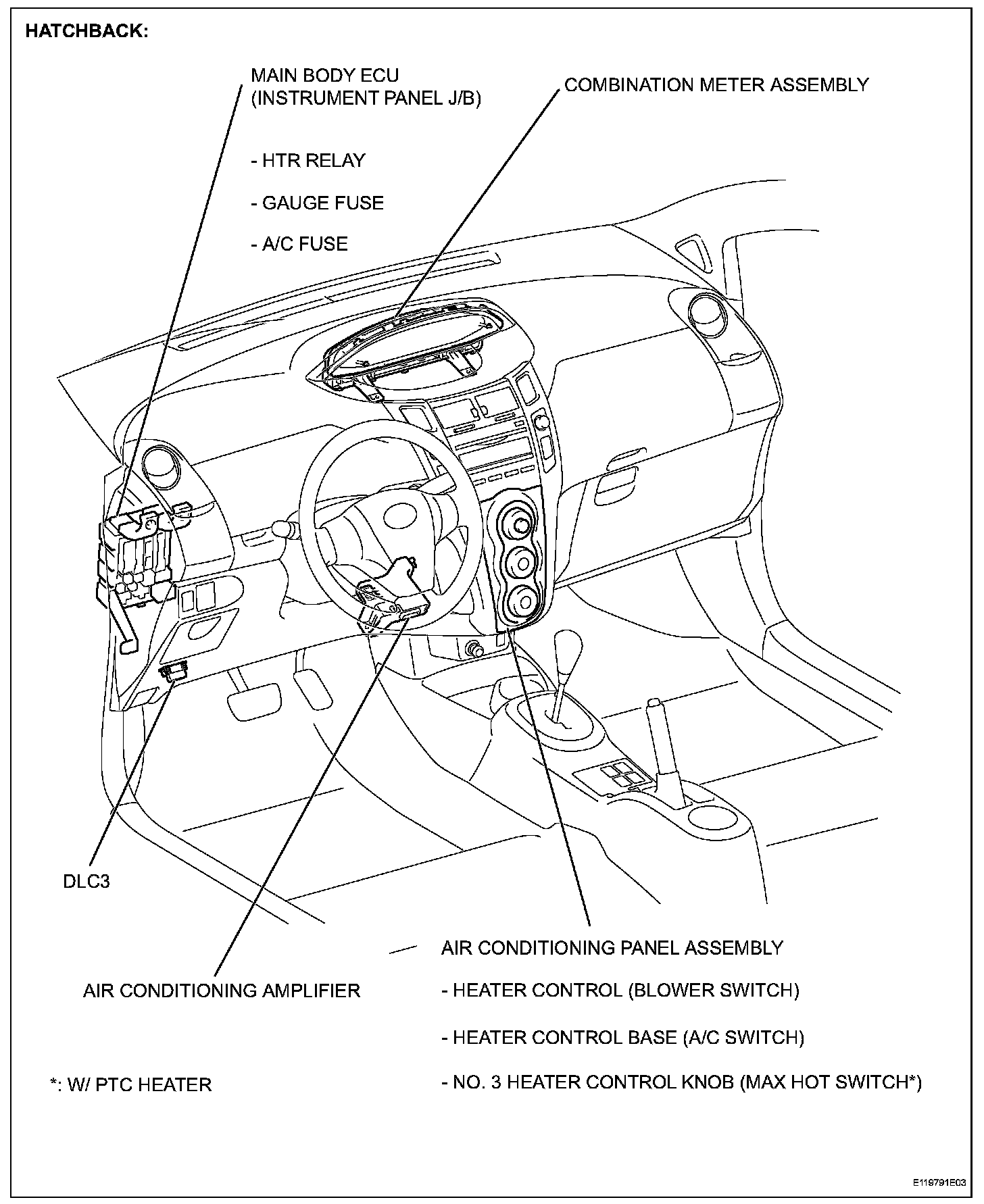 HATCHBACK:

MAIN BODY ECU
(INSTRUMENT PANEL J/B)

- HTR RELAY

- GAUGE FUSE

- A/C FUSE

COMBINATION METER ASSEMBLY

DLC3

AIR CONDITIONING AMPLIFIER

AIR CONDITIONING PANEL ASSEMBLY

- HEATER CONTROL (BLOWER SWITCH)

- HEATER CONTROL BASE (A/C SWITCH)

- NO. 3 HEATER CONTROL KNOB (MAX HOT SWITCH*)

*: W/ PTC HEATER

E119791E03