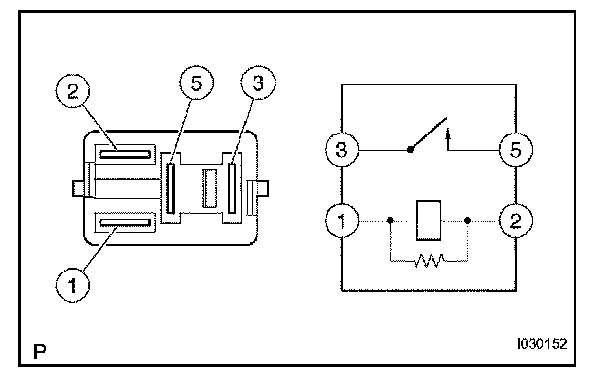 2
5
3
1
3
5
1
2
P
I030152