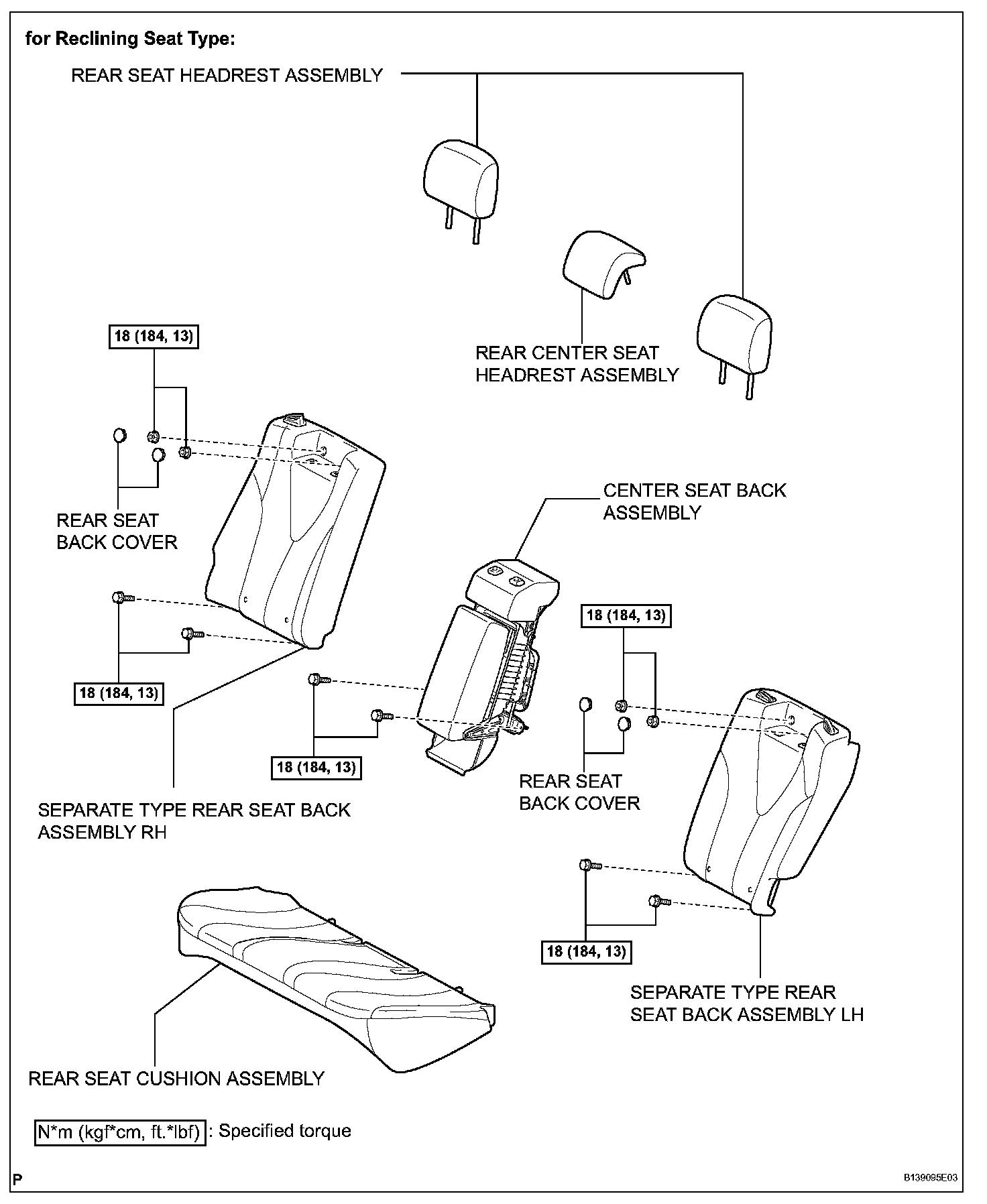 for Reclining Seat Type:

REAR SEAT HEADREST ASSEMBLY

REAR CENTER SEAT HEADREST ASSEMBLY

18 (184, 13)

REAR SEAT BACK COVER

CENTER SEAT BACK ASSEMBLY

18 (184, 13)

18 (184, 13)

18 (184, 13)

REAR SEAT BACK COVER

SEPARATE TYPE REAR SEAT BACK ASSEMBLY RH

18 (184, 13)

SEPARATE TYPE REAR SEAT BACK ASSEMBLY LH

REAR SEAT CUSHION ASSEMBLY

N*m (kgf*cm, ft.*lbf) : Specified torque

P

B139095E03